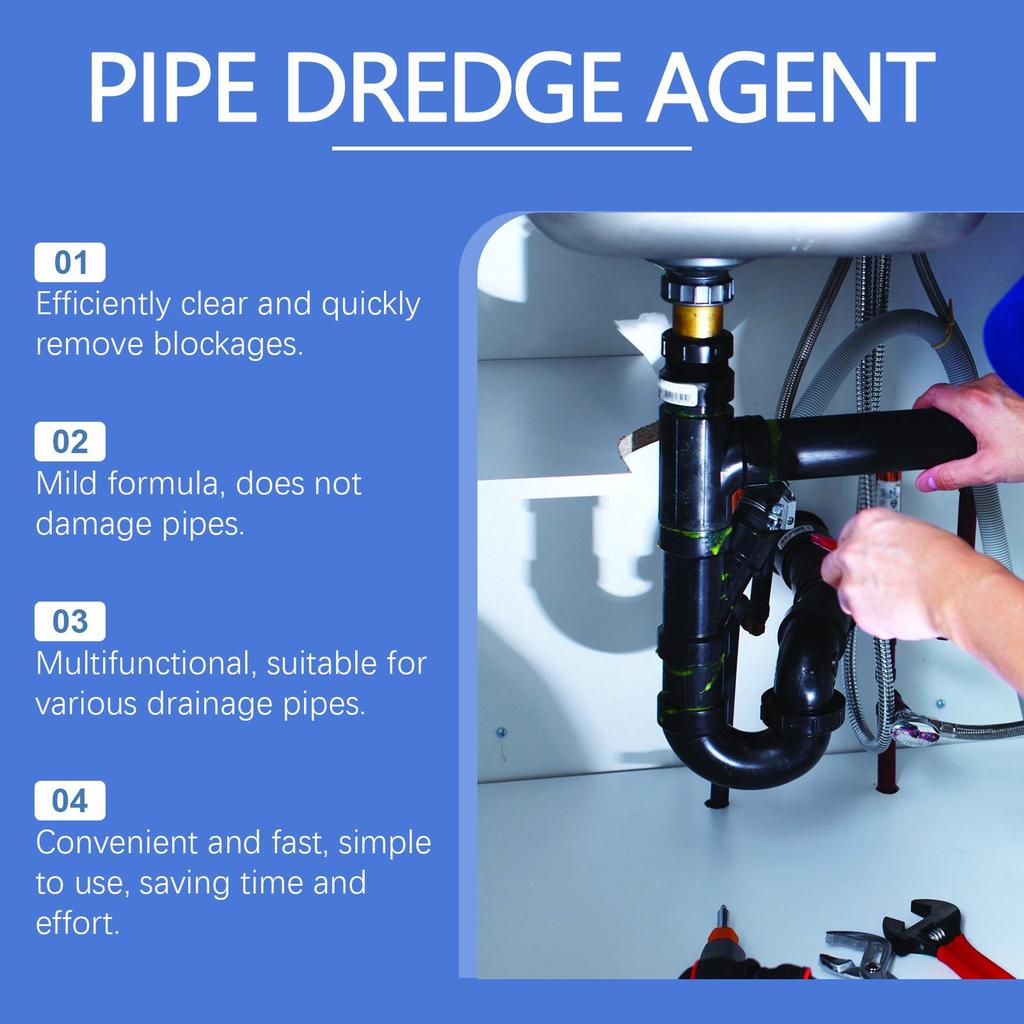 PIPE DREDGE AGENT

01
Efficiently clear and quickly remove blockages.

02
Mild formula, does not damage pipes.

03
Multifunctional, suitable for various drainage pipes.

04
Convenient and fast, simple to use, saving time and effort.