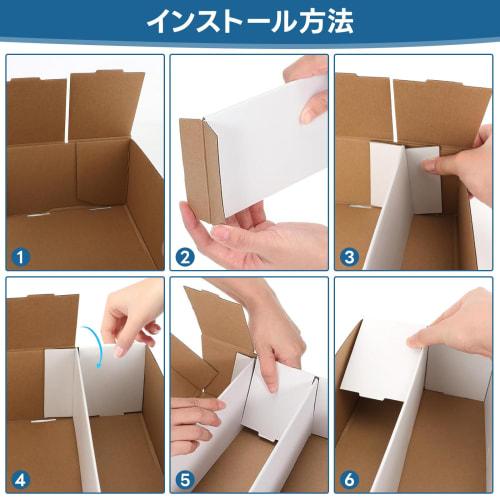 インストール方法

1

2

3

4

5

6