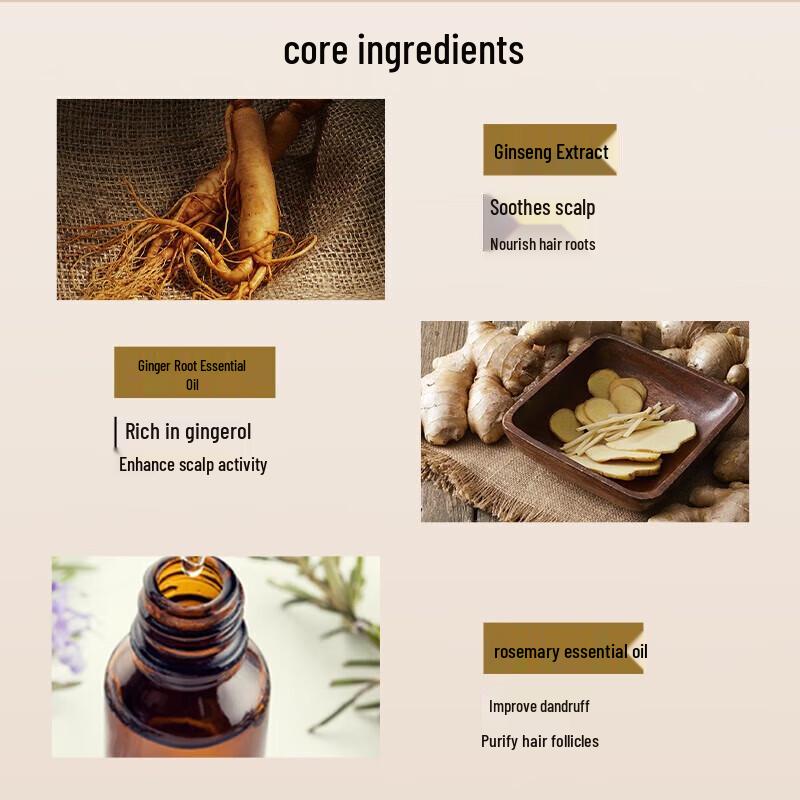 core ingredients

Ginseng Extract

Soothes scalp

Nourish hair roots

Ginger Root Essential Oil

Rich in gingerol

Enhance scalp activity

rosemary essential oil

Improve dandruff

Purify hair follicles