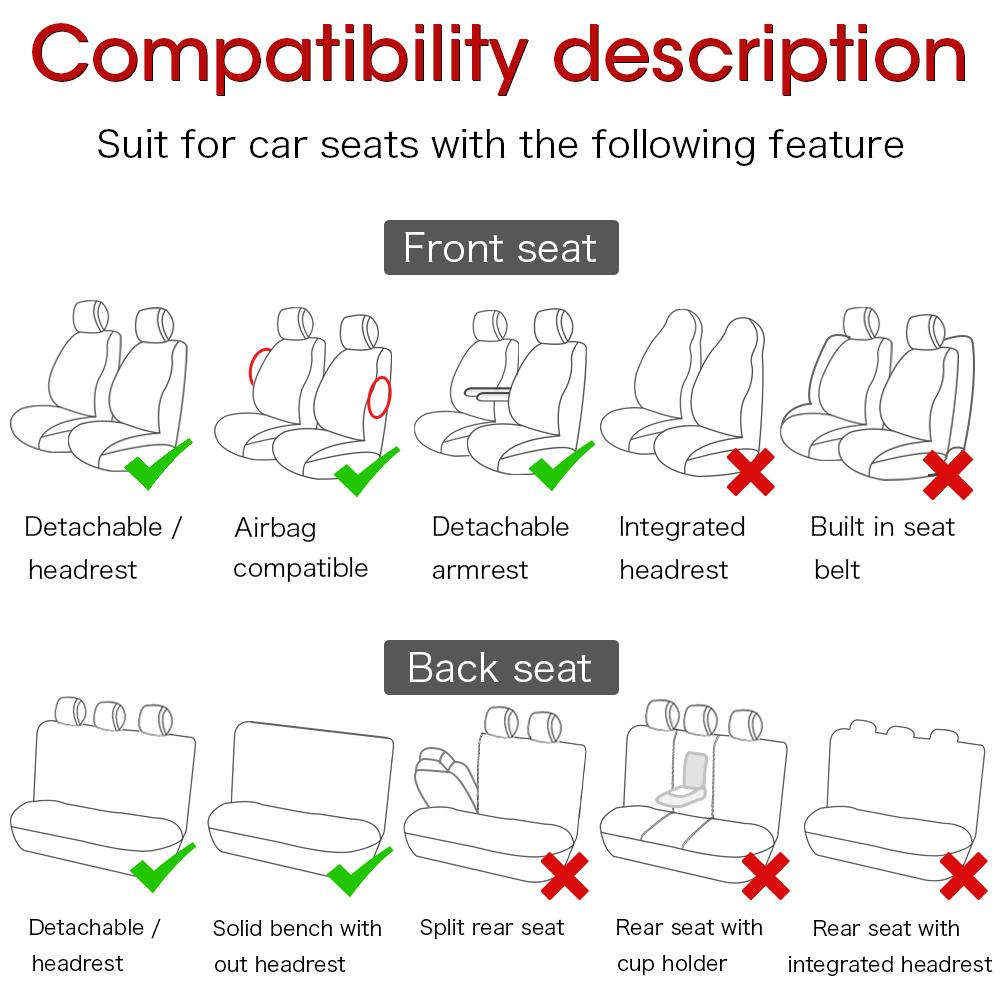 Compatibility description

Suit for car seats with the following feature

Front seat

Detachable / headrest

Airbag compatible

Detachable armrest

Integrated headrest

Built in seat belt

Back seat

Detachable / headrest

Solid bench with out headrest

Split rear seat

Rear seat with cup holder

Rear seat with integrated headrest