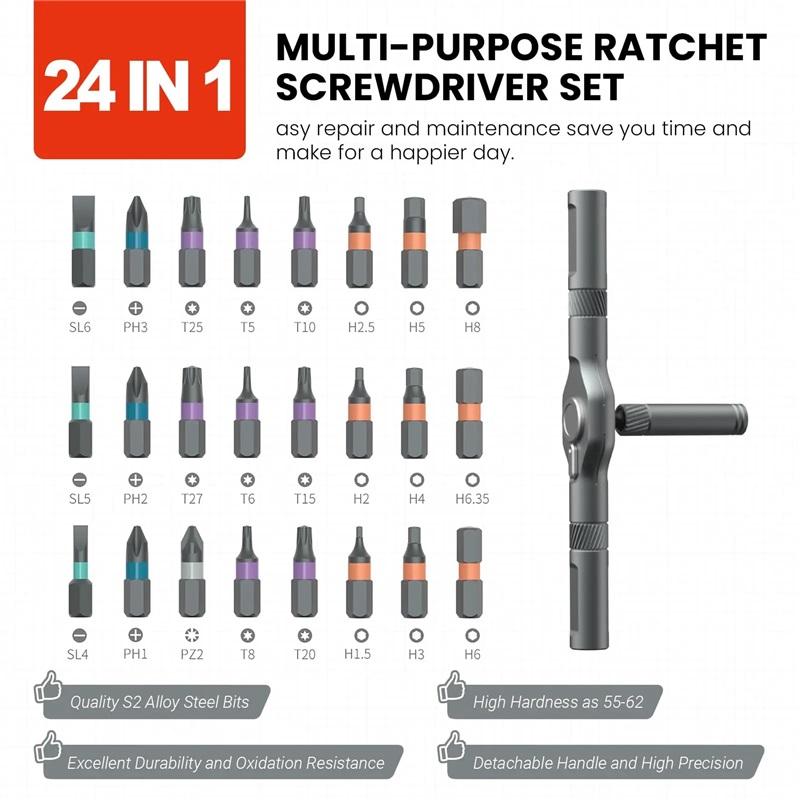 24 IN 1

MULTI-PURPOSE RATCHET SCREWDRIVER SET

asy repair and maintenance save you time and make for a happier day.

SL6 PH3 T25 T5 T10 H2.5 H5 H8

SL5 PH2 T27 T6 T15 H2 H4 H6.35

SL4 PH1 PZ2 T8 T20 H1.5 H3 H6

Quality S2 Alloy Steel Bits

High Hardness as 55-62

Excellent Durability and Oxidation Resistance

Detachable Handle and High Precision