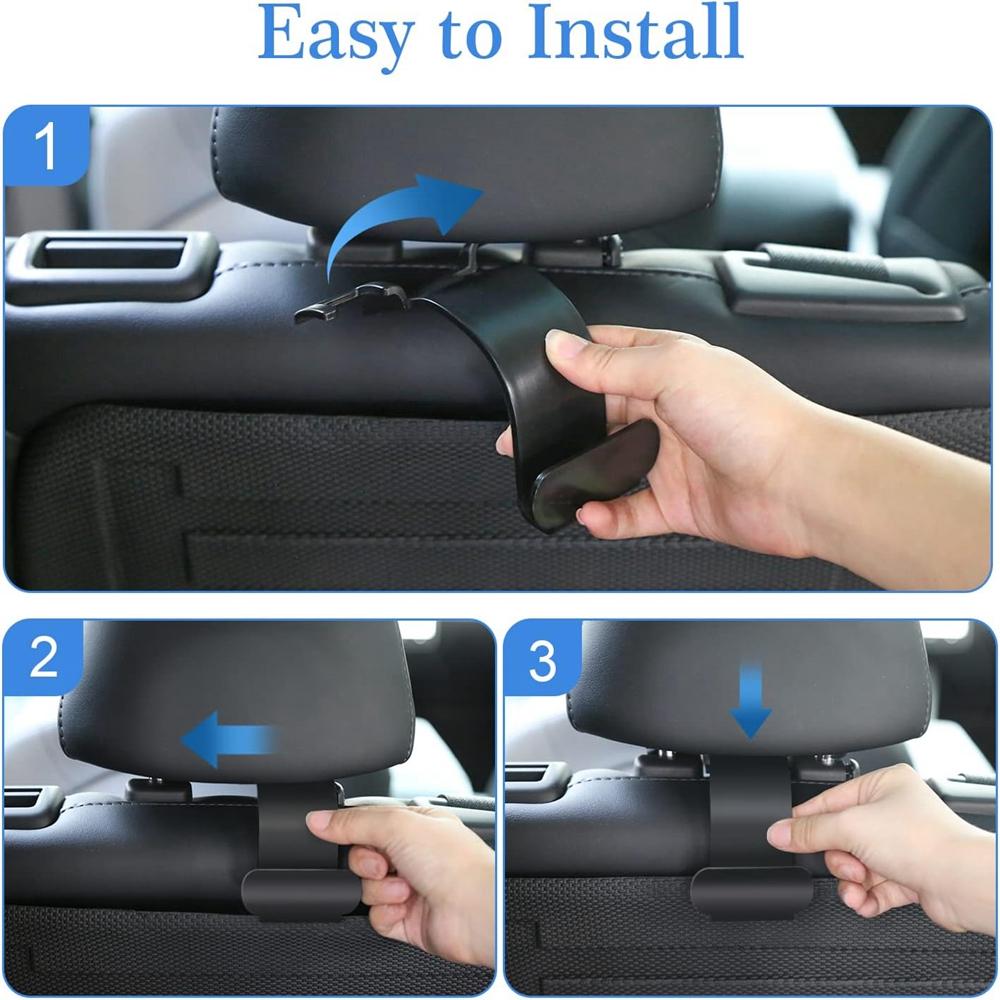 Easy to Install

1

2

3