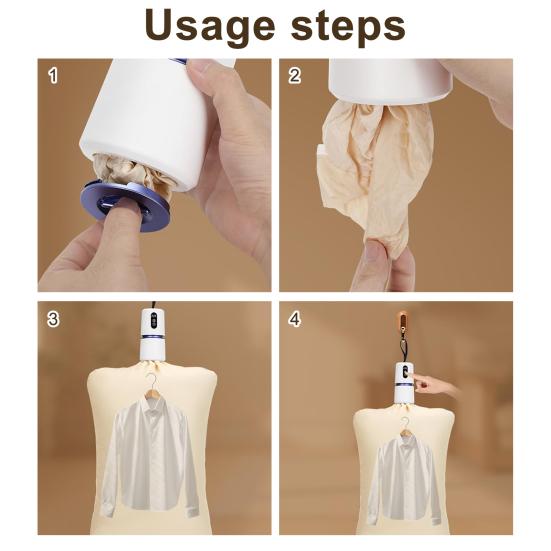 Usage steps

1

2

3

4