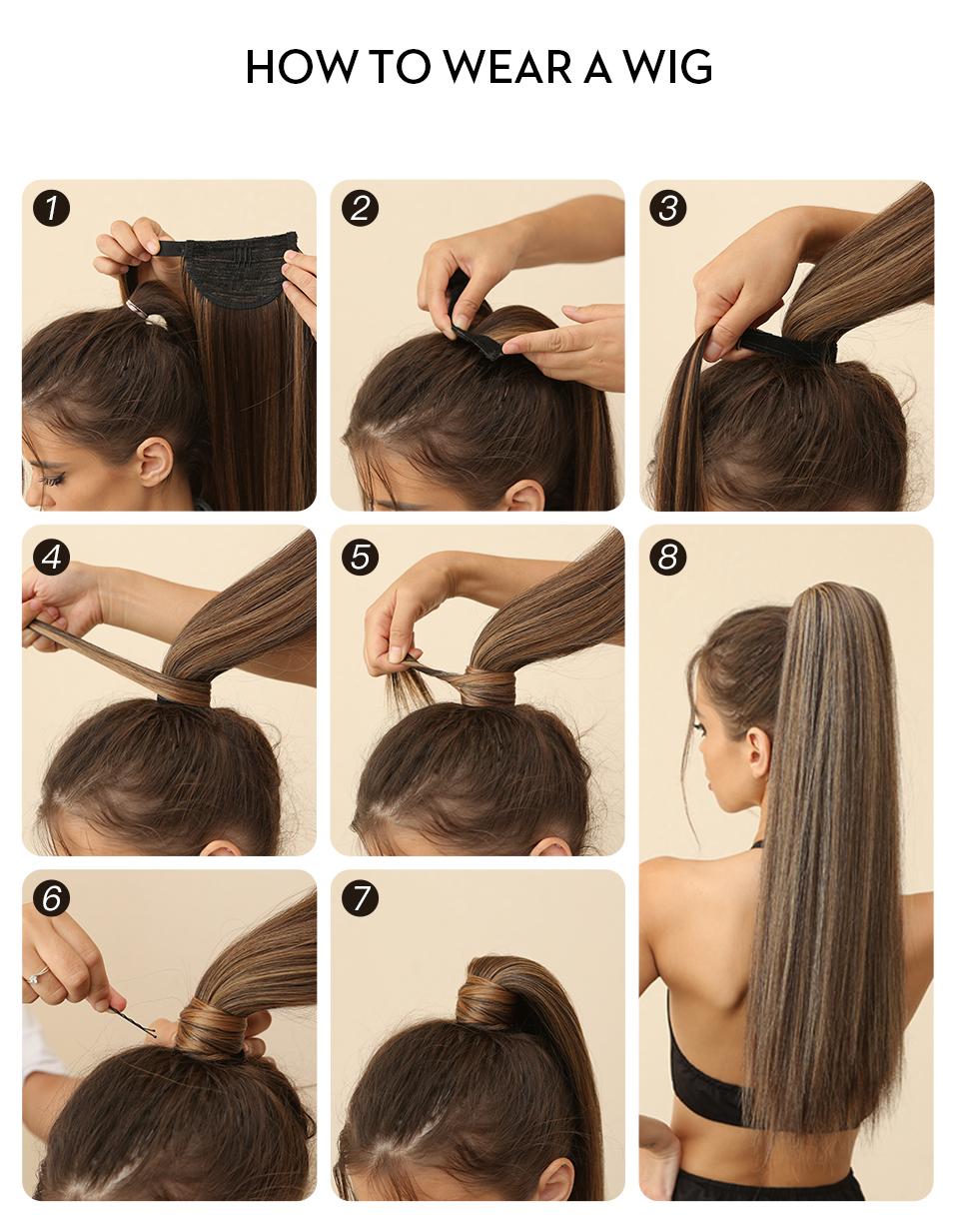 HOW TO WEAR A WIG

1

2

3

4

5

8

6

7