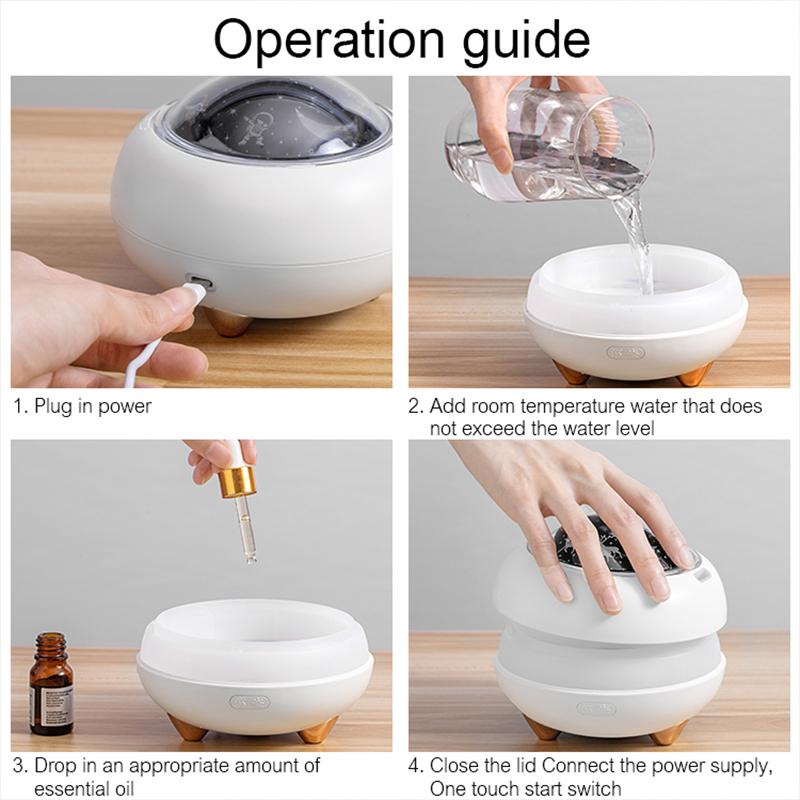 Operation guide

1. Plug in power

2. Add room temperature water that does not exceed the water level

3. Drop in an appropriate amount of essential oil

4. Close the lid Connect the power supply, One touch start switch