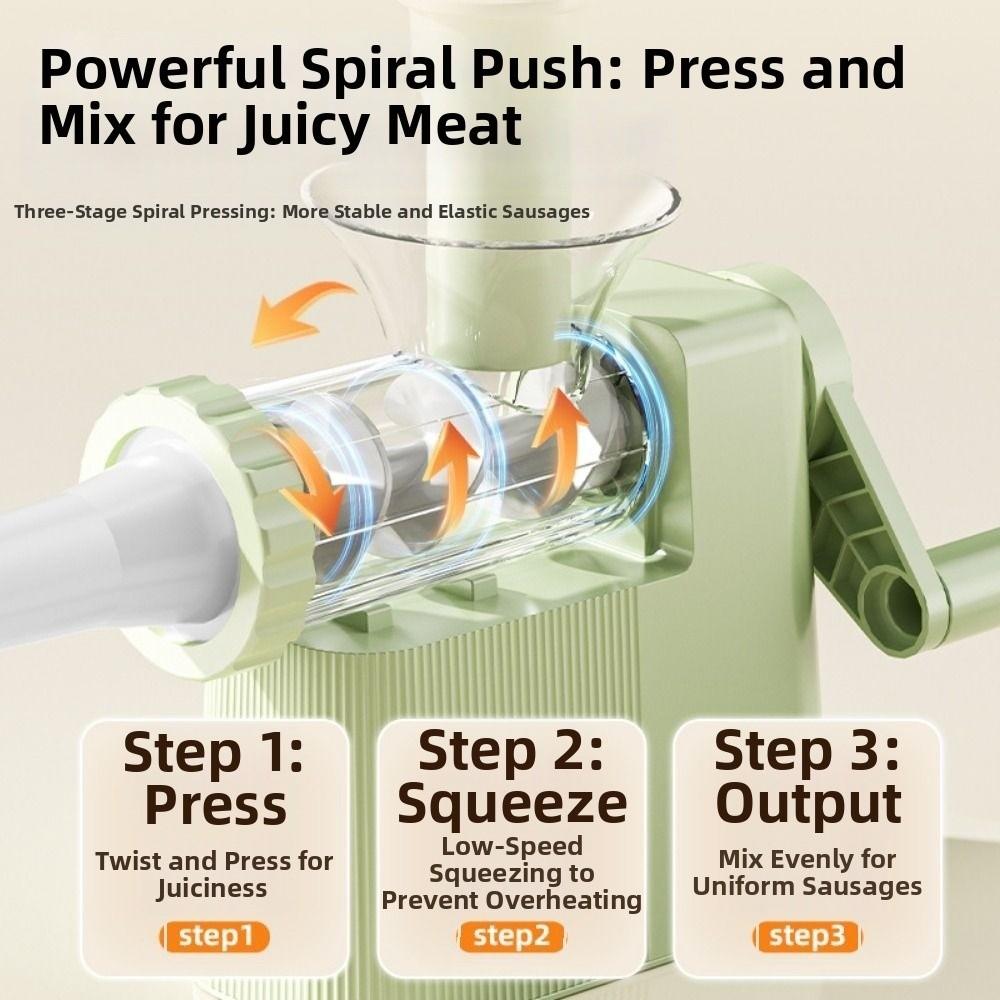 Powerful Spiral Push: Press and Mix for Juicy Meat

Three-Stage Spiral Pressing: More Stable and Elastic Sausages

Step 1: Press

Twist and Press for Juiciness

step1

Step 2: Squeeze

Low-Speed Squeezing to Prevent Overheating

step2

Step 3: Output

Mix Evenly for Uniform Sausages

step3