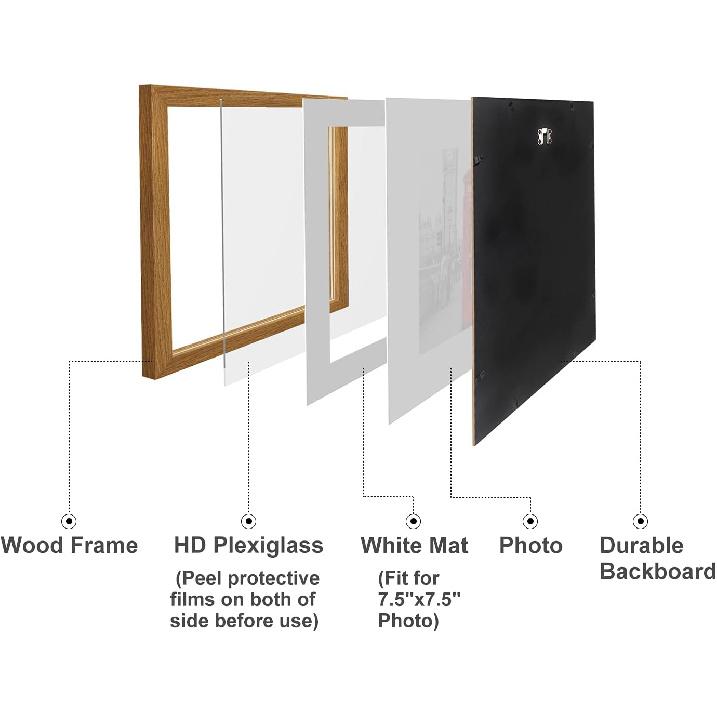 Wood Frame

HD Plexiglass

(Peel protective films on both of side before use)

White Mat

(Fit for 7.5"x7.5" Photo)

Photo

Durable Backboard