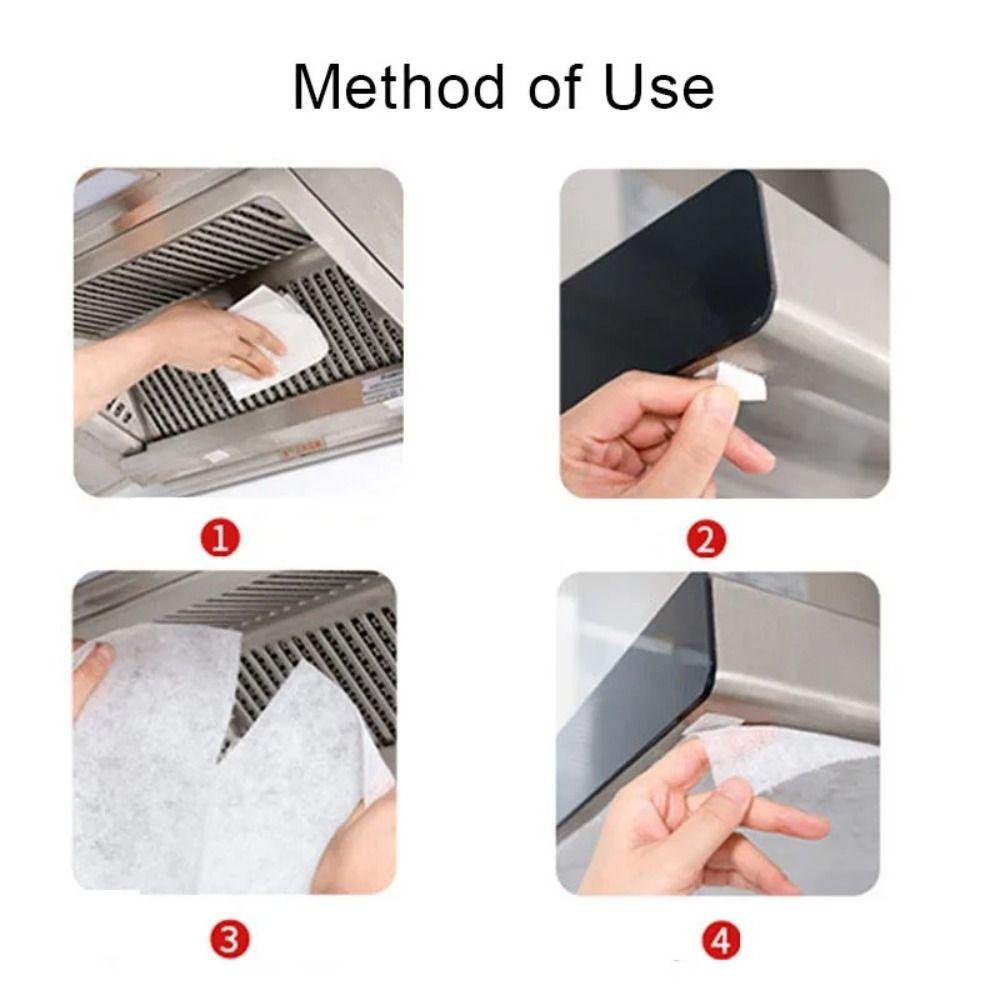 Method of Use

1

2

3

4