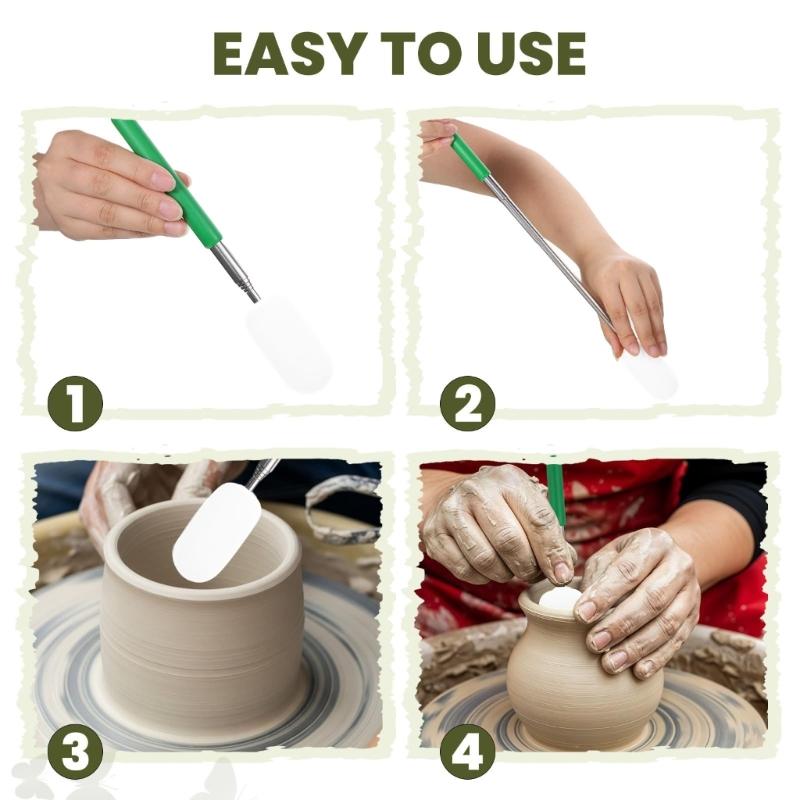 EASY TO USE

1

2

3

4