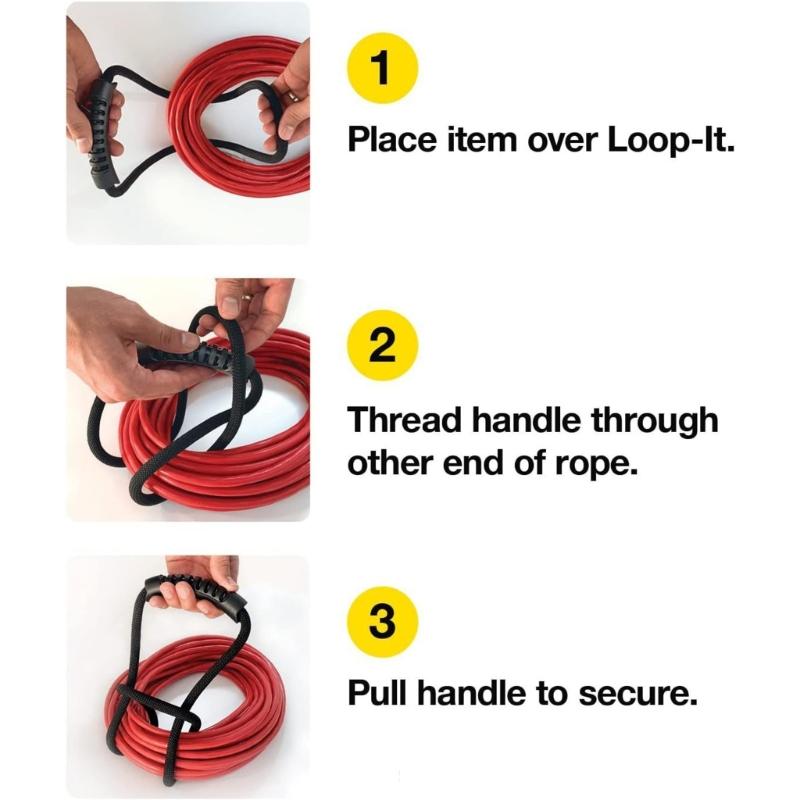 1

Place item over Loop-It.

2

Thread handle through other end of rope.

3

Pull handle to secure.