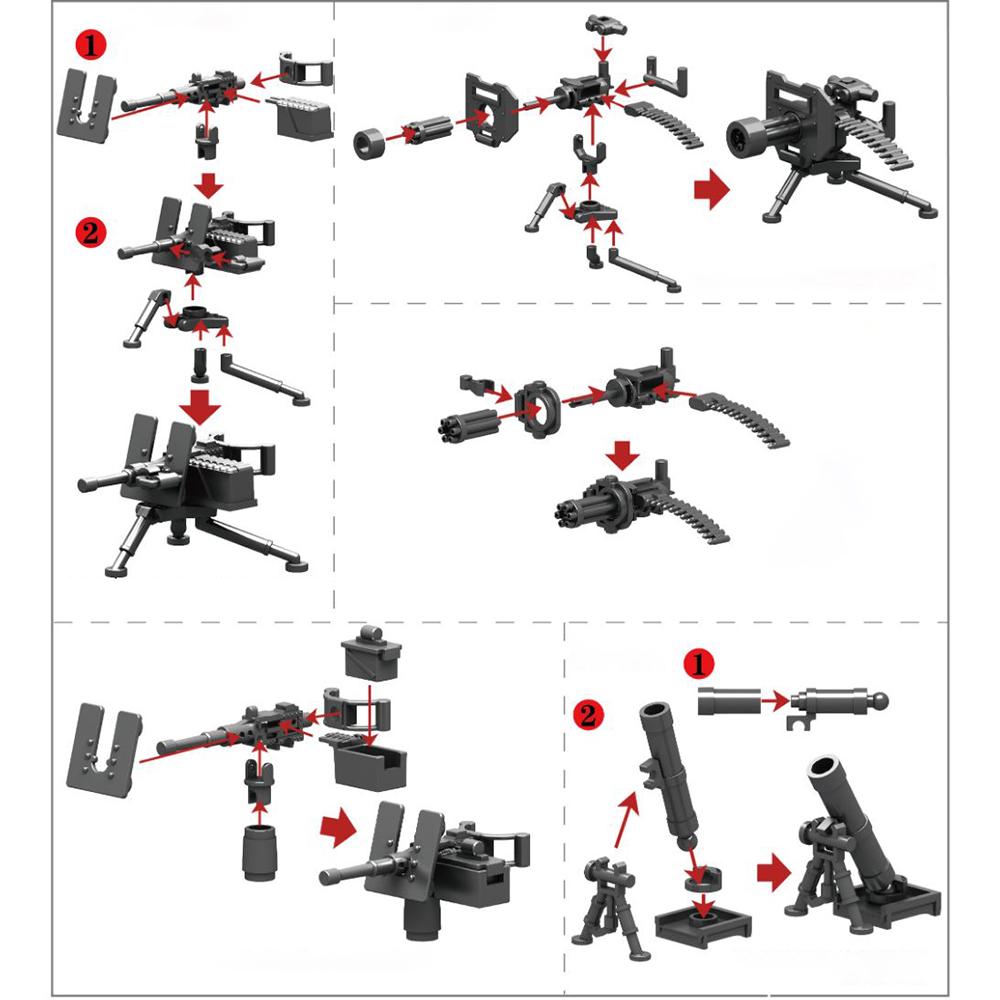 1

2

1

2