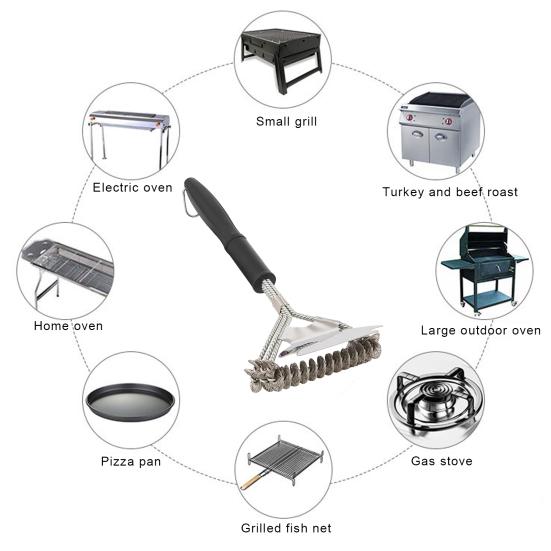 Small grill

Electric oven

Turkey and beef roast

Home oven

Large outdoor oven

Pizza pan

Gas stove

Grilled fish net