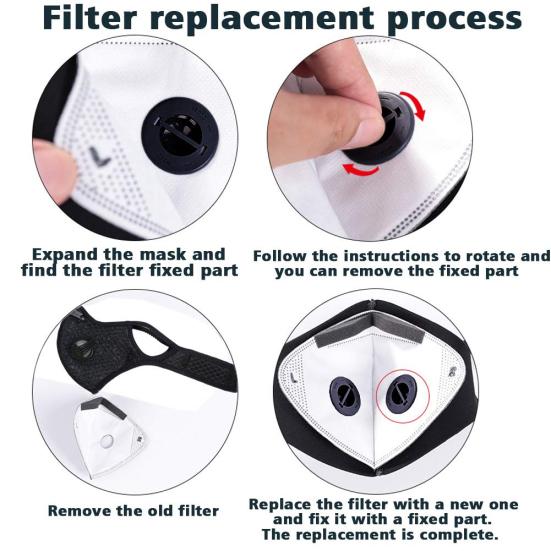 Filter replacement process

Expand the mask and find the filter fixed part

Follow the instructions to rotate and you can remove the fixed part

Remove the old filter

Replace the filter with a new one and fix it with a fixed part. The replacement is complete.