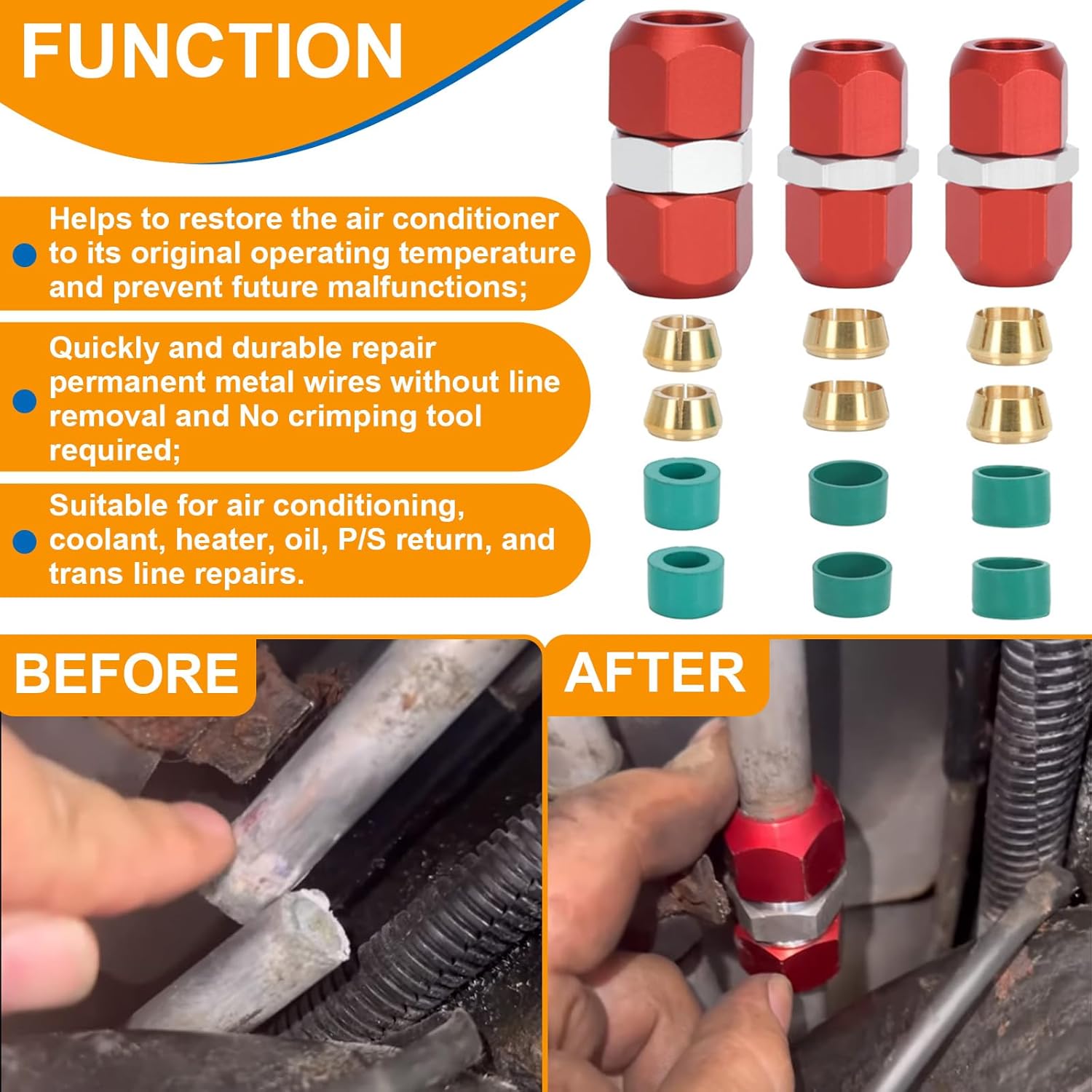 FUNCTION

Helps to restore the air conditioner to its original operating temperature and prevent future malfunctions;

Quickly and durable repair permanent metal wires without line removal and No crimping tool required;

Suitable for air conditioning, coolant, heater, oil, P/S return, and trans line repairs.

BEFORE

AFTER