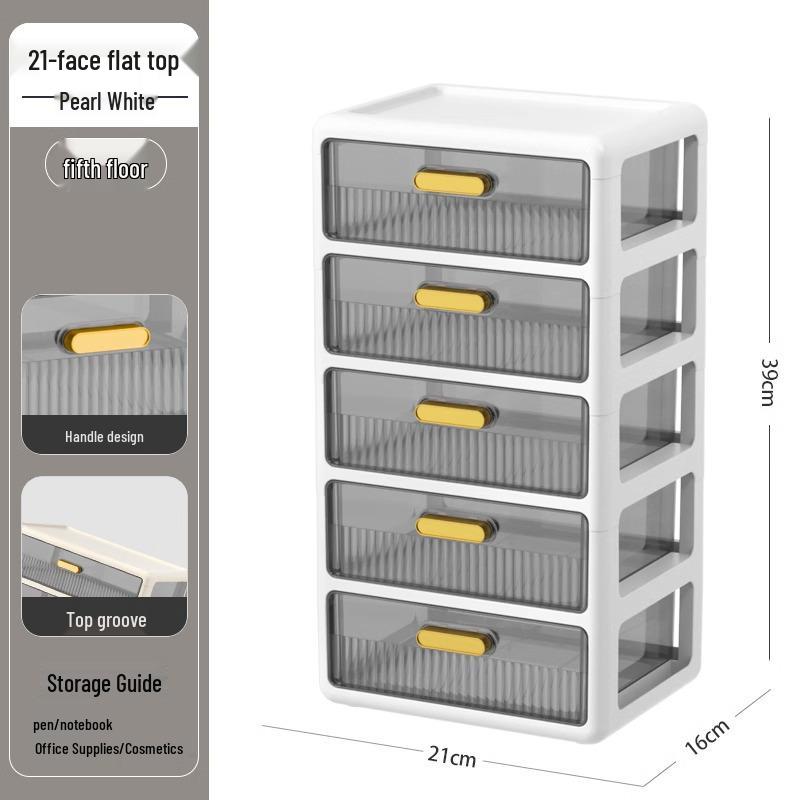 21-face flat top
Pearl White
fifth floor
Handle design
Top groove
Storage Guide
pen/notebook
Office Supplies/Cosmetics
39cm
21cm
16cm