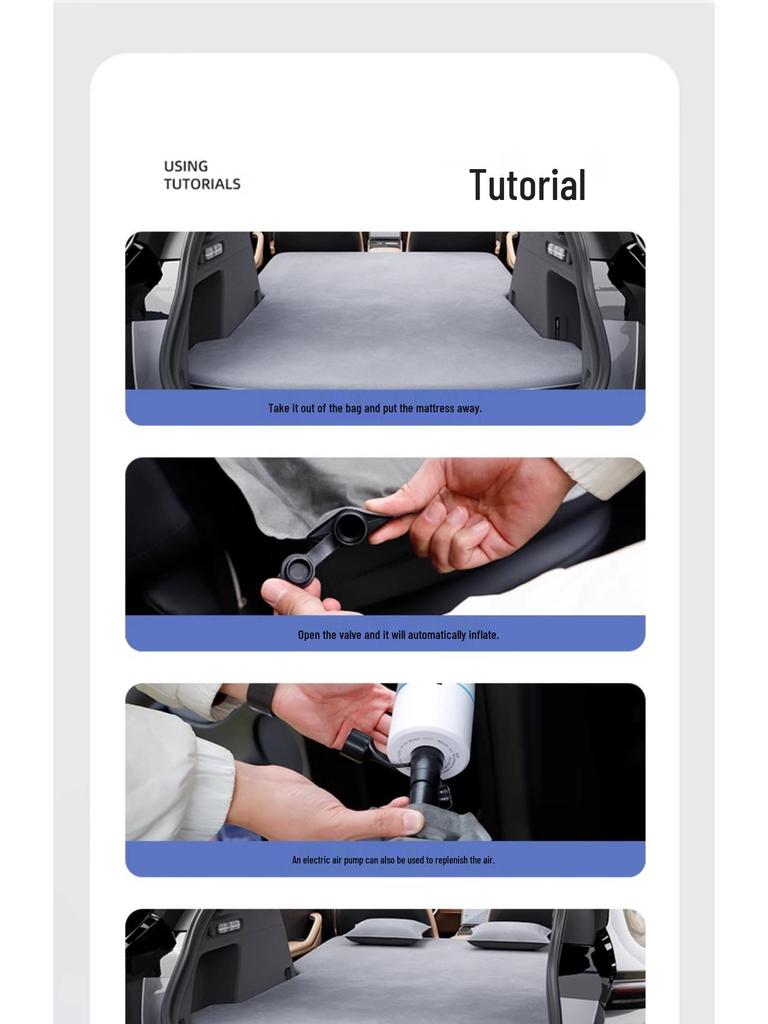 USING
TUTORIALS

Tutorial

Take it out of the bag and put the mattress away.

Open the valve and it will automatically inflate.

An electric air pump can also be used to replenish the air.