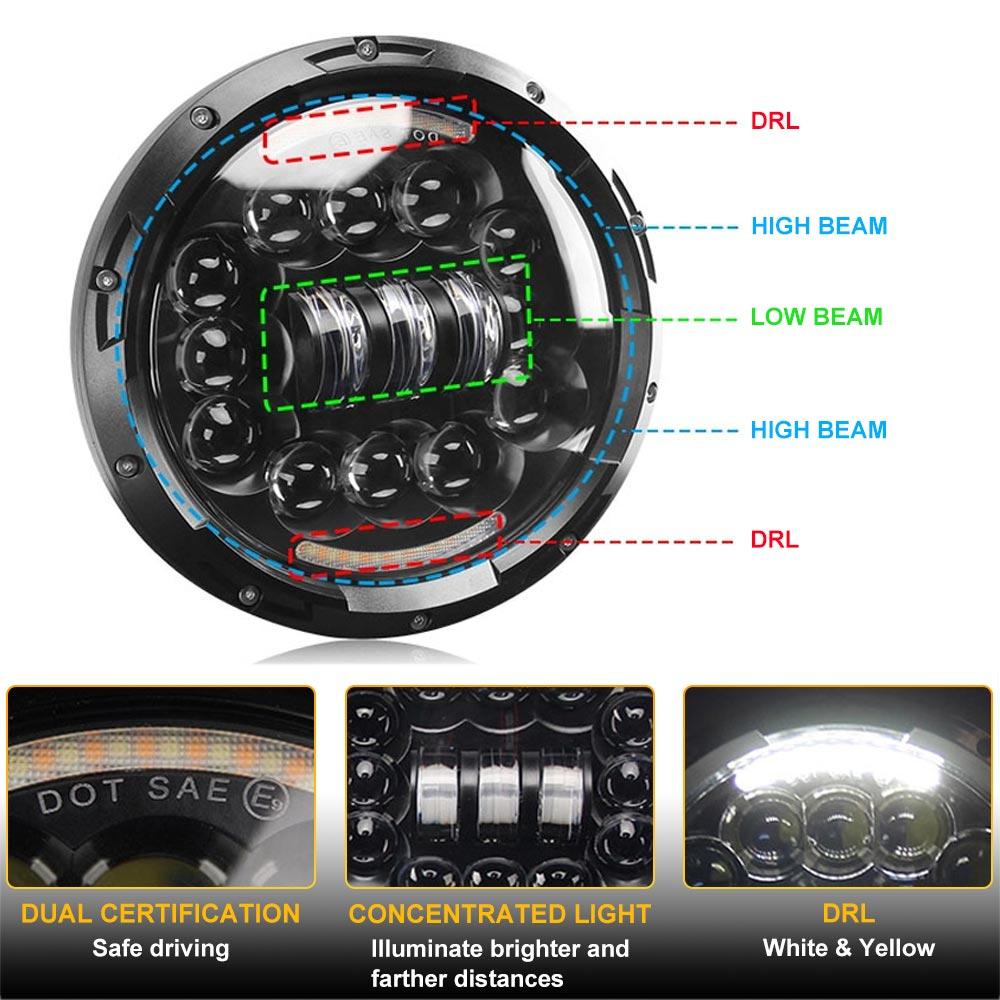 DRL

HIGH BEAM

LOW BEAM

HIGH BEAM

DRL

DOT SAE E9

DUAL CERTIFICATION
Safe driving

CONCENTRATED LIGHT
Illuminate brighter and farther distances

DRL
White & Yellow