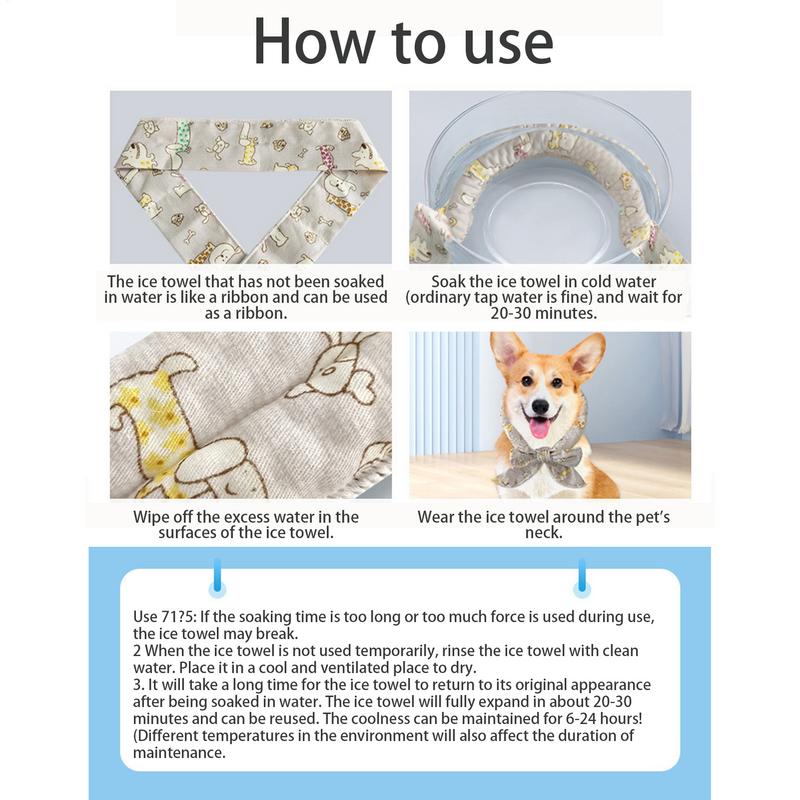 How to use

The ice towel that has not been soaked in water is like a ribbon and can be used as a ribbon.

Soak the ice towel in cold water (ordinary tap water is fine) and wait for 20-30 minutes.

Wipe off the excess water in the surfaces of the ice towel.

Wear the ice towel around the pet's neck.

Use 71?5: If the soaking time is too long or too much force is used during use, the ice towel may break.
2 When the ice towel is not used temporarily, rinse the ice towel with clean water. Place it in a cool and ventilated place to dry.
3. It will take a long time for the ice towel to return to its original appearance after being soaked in water. The ice towel will fully expand in about 20-30 minutes and can be reused. The coolness can be maintained for 6-24 hours! (Different temperatures in the environment will also affect the duration of maintenance.