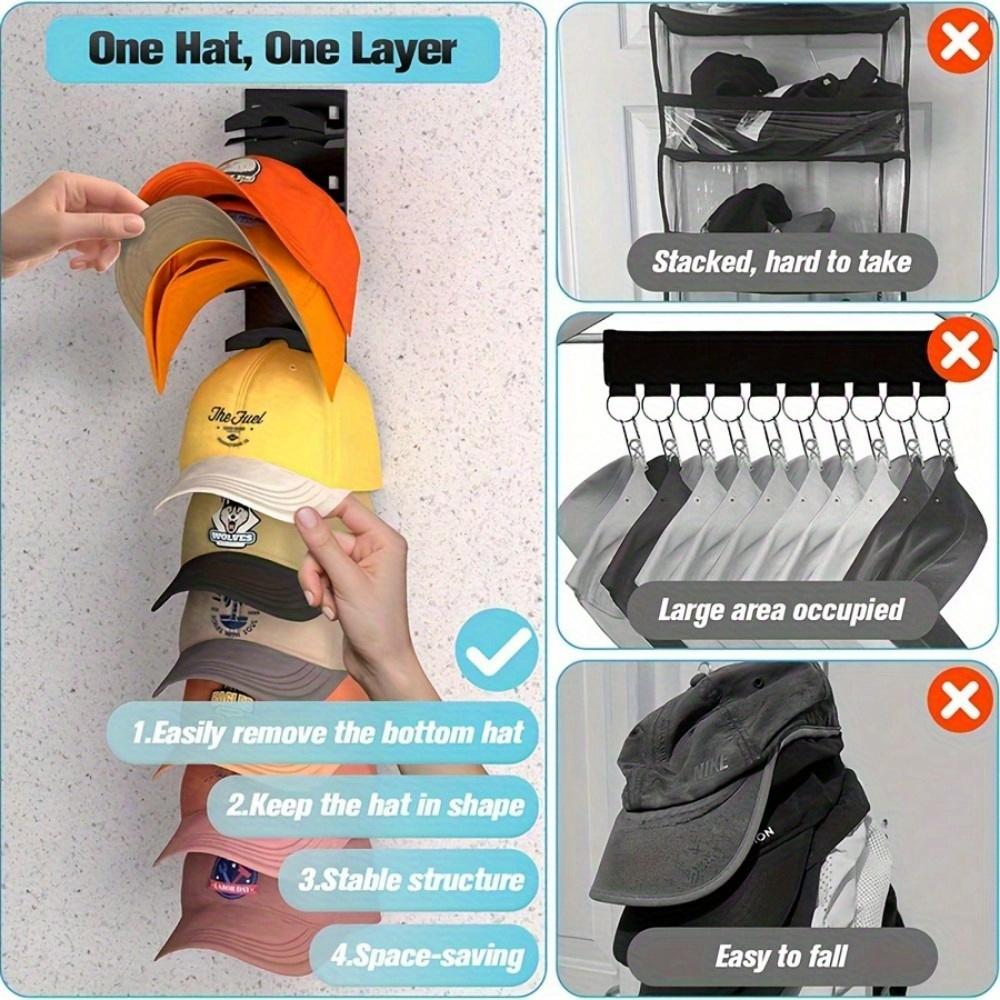 One Hat, One Layer

The Fuel

WOLVES

1.Easily remove the bottom hat

2.Keep the hat in shape

3.Stable structure

4.Space-saving

Stacked, hard to take

Large area occupied

NIKE

Easy to fall