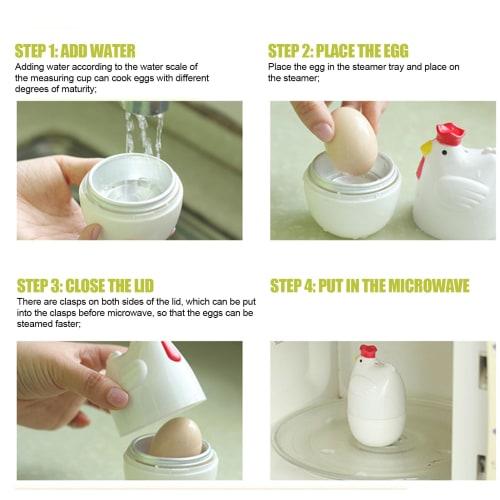 STEP 1: ADD WATER
Adding water according to the water scale of the measuring cup can cook eggs with different degrees of maturity;

STEP 2: PLACE THE EGG
Place the egg in the steamer tray and place on the steamer;

STEP 3: CLOSE THE LID
There are clasps on both sides of the lid, which can be put into the clasps before microwave, so that the eggs can be steamed faster;

STEP 4: PUT IN THE MICROWAVE