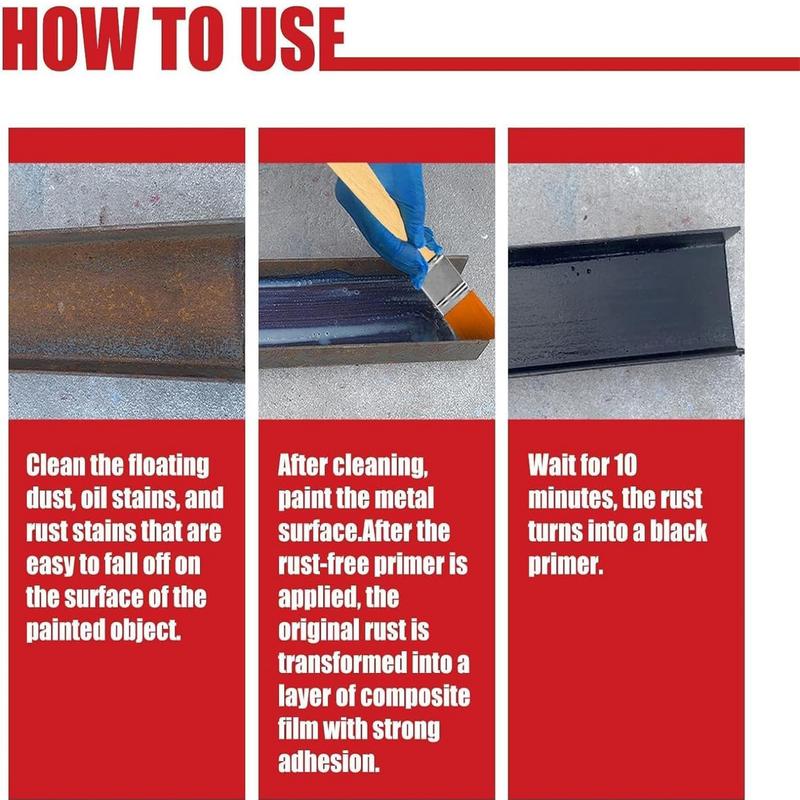 HOW TO USE

Clean the floating dust, oil stains, and rust stains that are easy to fall off on the surface of the painted object.

After cleaning, paint the metal surface.After the rust-free primer is applied, the original rust is transformed into a layer of composite film with strong adhesion.

Wait for 10 minutes, the rust turns into a black primer.