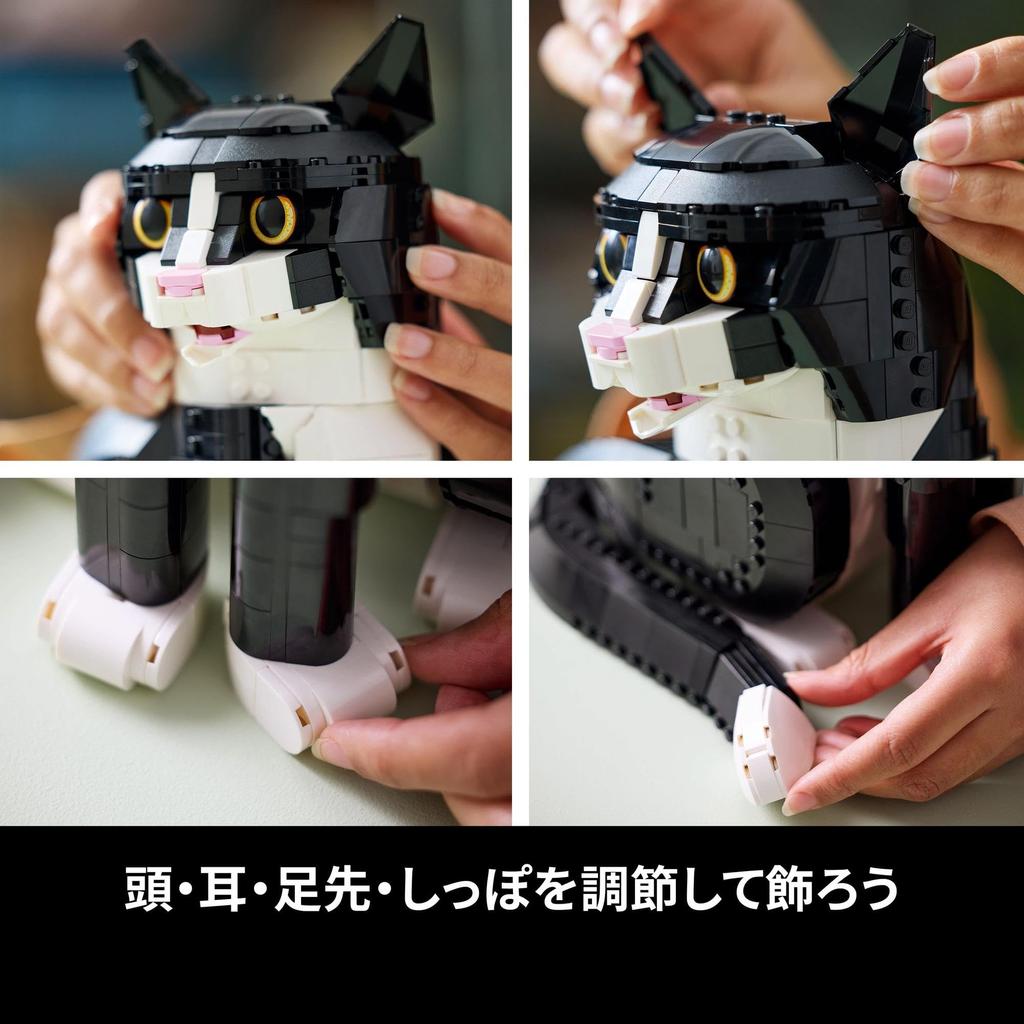 頭・耳・足先・しっぽを調節して飾ろう