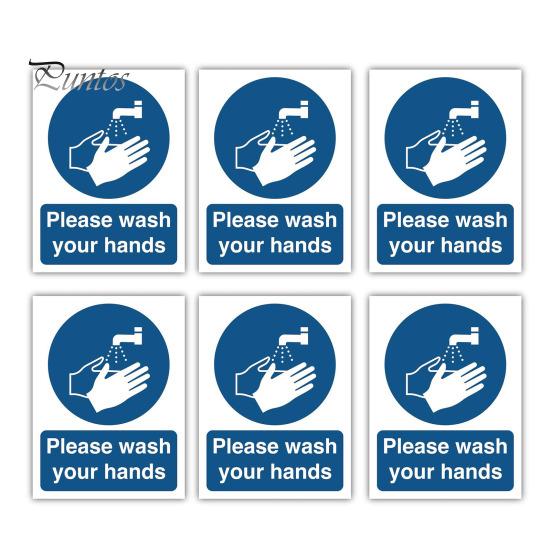 Please wash your hands

Please wash your hands

Please wash your hands

Please wash your hands

Please wash your hands

Please wash your hands

Puntos