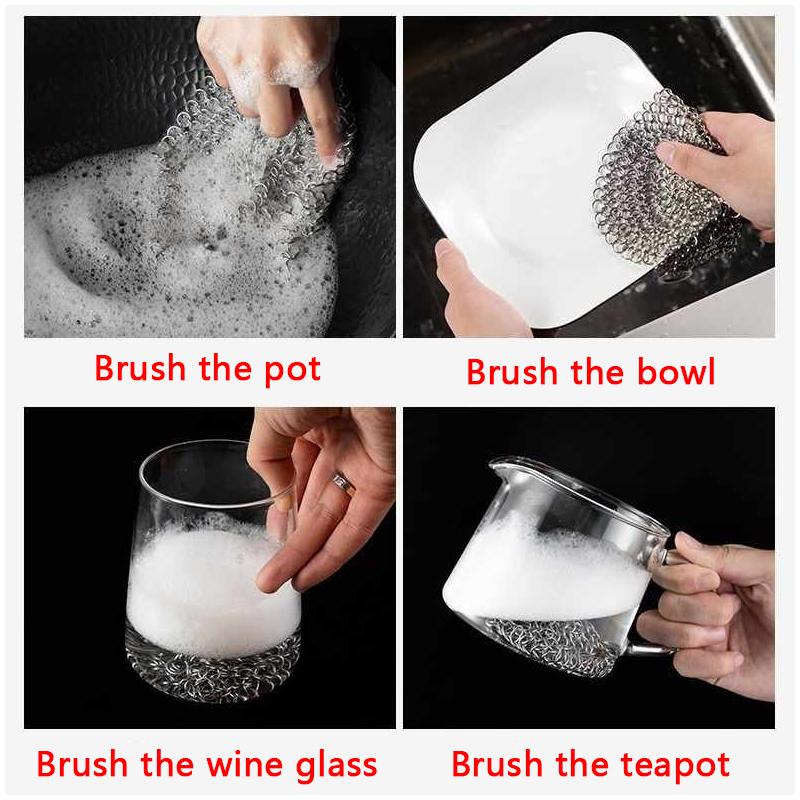 Brush the pot

Brush the bowl

Brush the wine glass

Brush the teapot