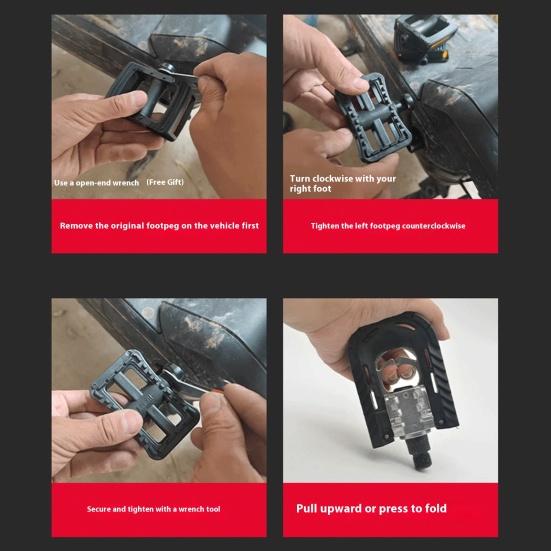 Use a open-end wrench (Free Gift)

Remove the original footpeg on the vehicle first

Turn clockwise with your right foot

Tighten the left footpeg counterclockwise

Secure and tighten with a wrench tool

Pull upward or press to fold