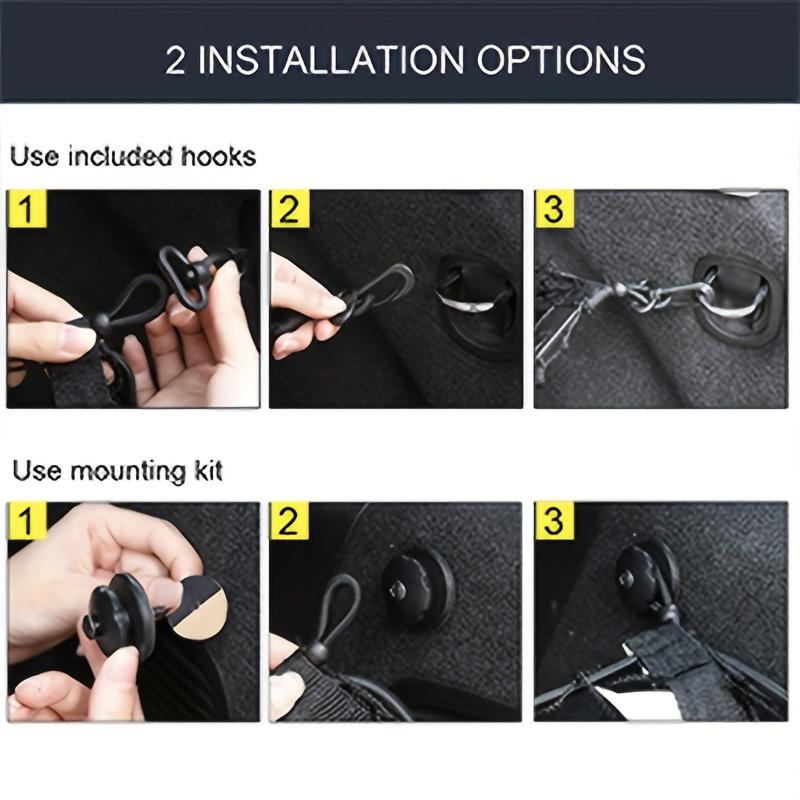 2 INSTALLATION OPTIONS

Use included hooks

1

2

3

Use mounting kit

1

2

3