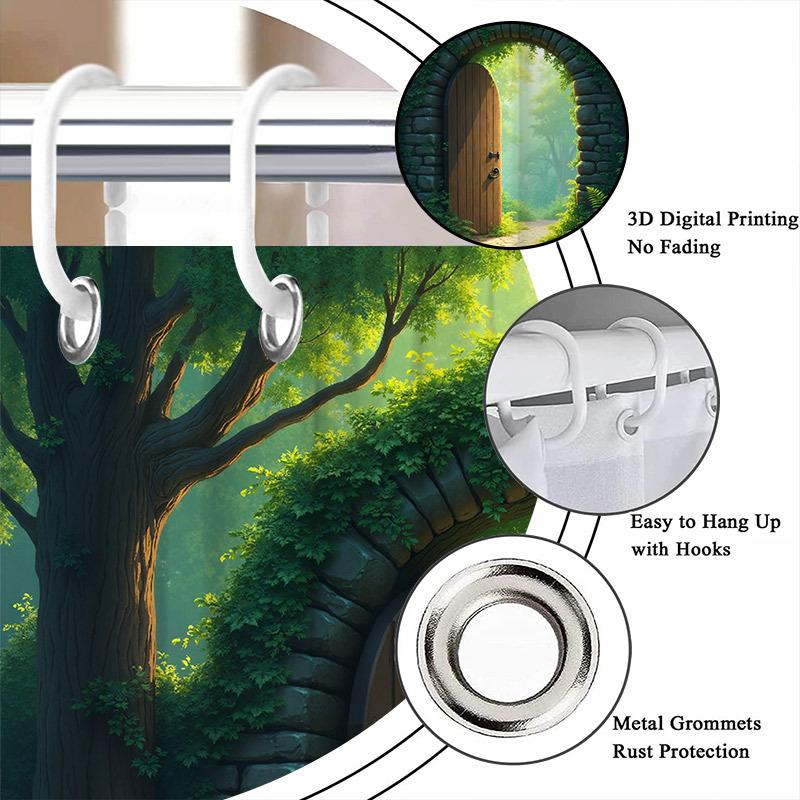 3D Digital Printing
No Fading

Easy to Hang Up
with Hooks

Metal Grommets
Rust Protection