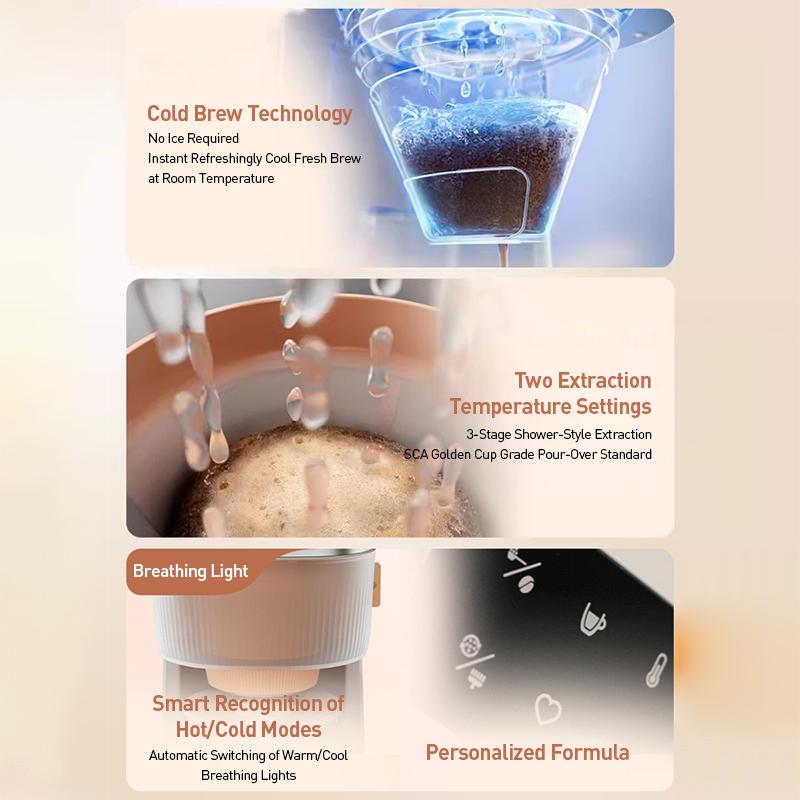 Cold Brew Technology
No Ice Required
Instant Refreshingly Cool Fresh Brew at Room Temperature

Two Extraction Temperature Settings
3-Stage Shower-Style Extraction
SCA Golden Cup Grade Pour-Over Standard

Breathing Light

Smart Recognition of Hot/Cold Modes
Automatic Switching of Warm/Cool Breathing Lights

Personalized Formula