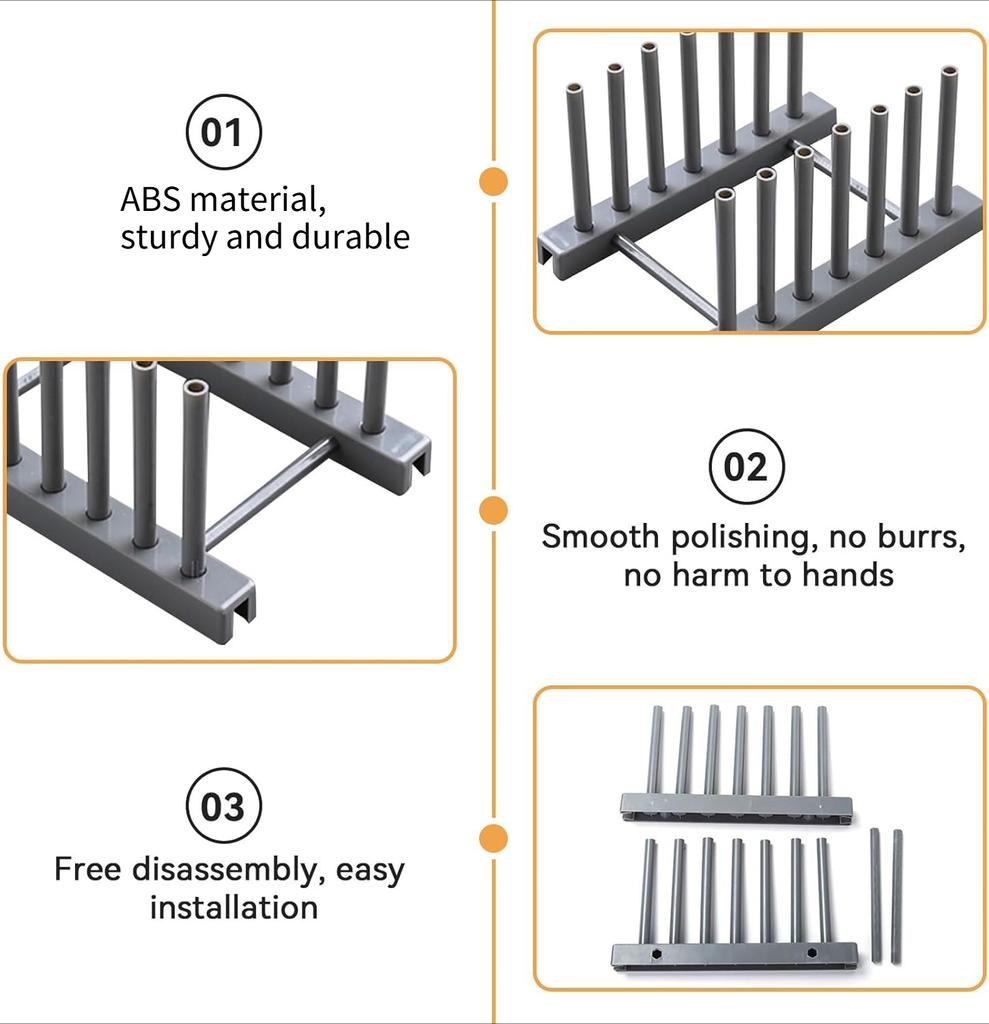 01
ABS material, sturdy and durable

02
Smooth polishing, no burrs, no harm to hands

03
Free disassembly, easy installation