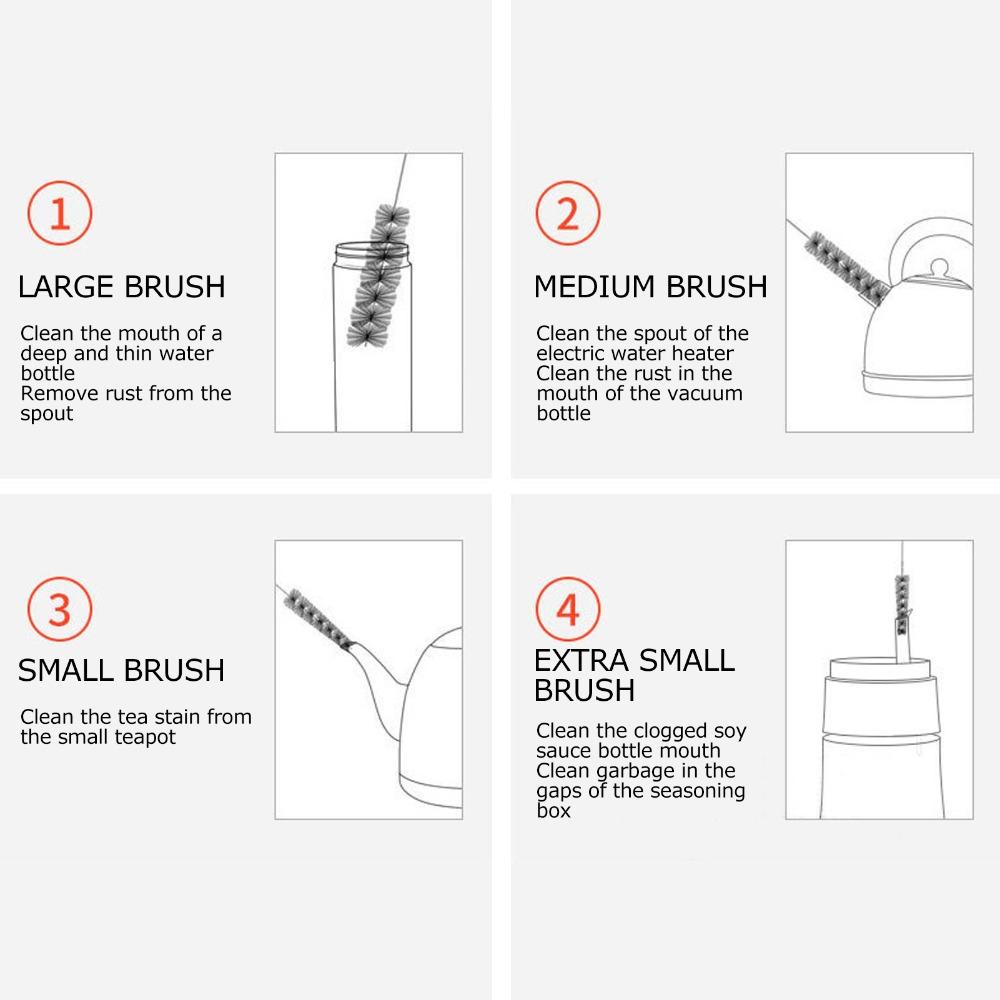 1

LARGE BRUSH

Clean the mouth of a deep and thin water bottle
Remove rust from the spout

2

MEDIUM BRUSH

Clean the spout of the electric water heater
Clean the rust in the mouth of the vacuum bottle

3

SMALL BRUSH

Clean the tea stain from the small teapot

4

EXTRA SMALL BRUSH

Clean the clogged soy sauce bottle mouth
Clean garbage in the gaps of the seasoning box