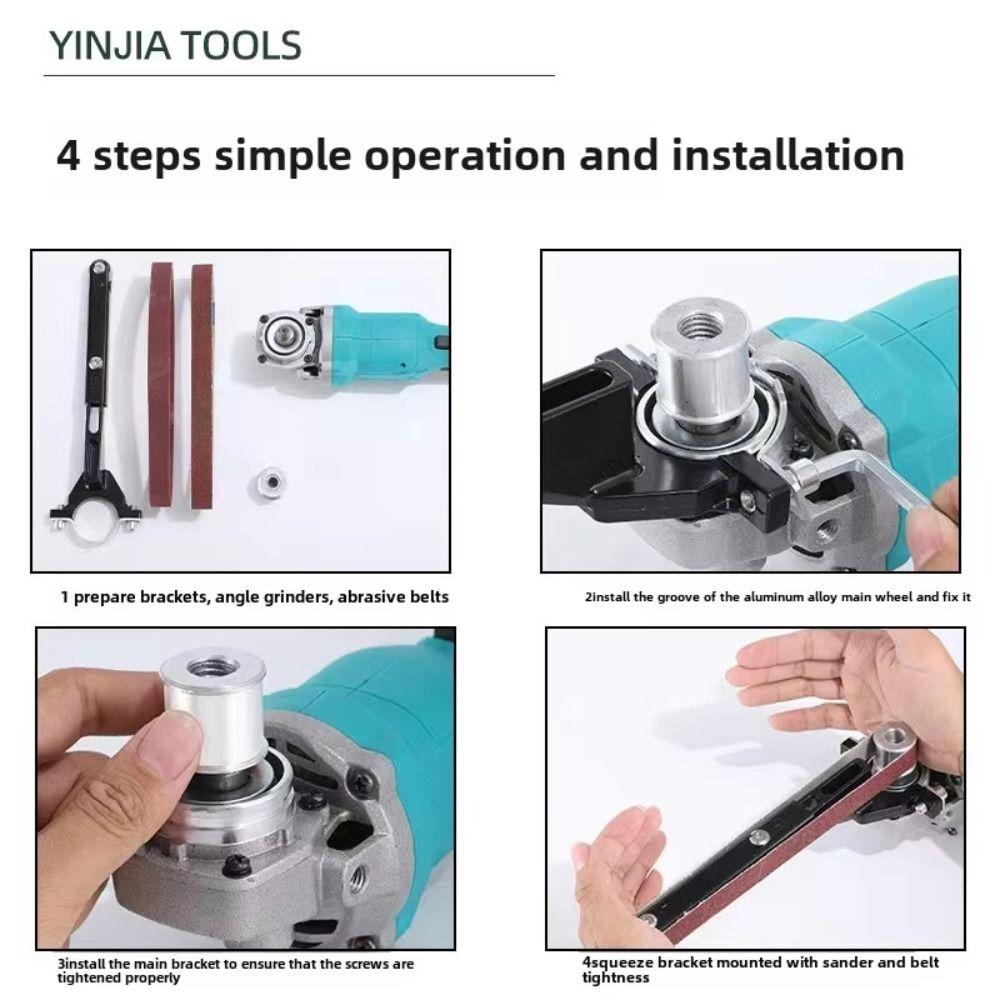 YINJIA TOOLS

4 steps simple operation and installation

1 prepare brackets, angle grinders, abrasive belts

2install the groove of the aluminum alloy main wheel and fix it

3install the main bracket to ensure that the screws are tightened properly

4squeeze bracket mounted with sander and belt tightness