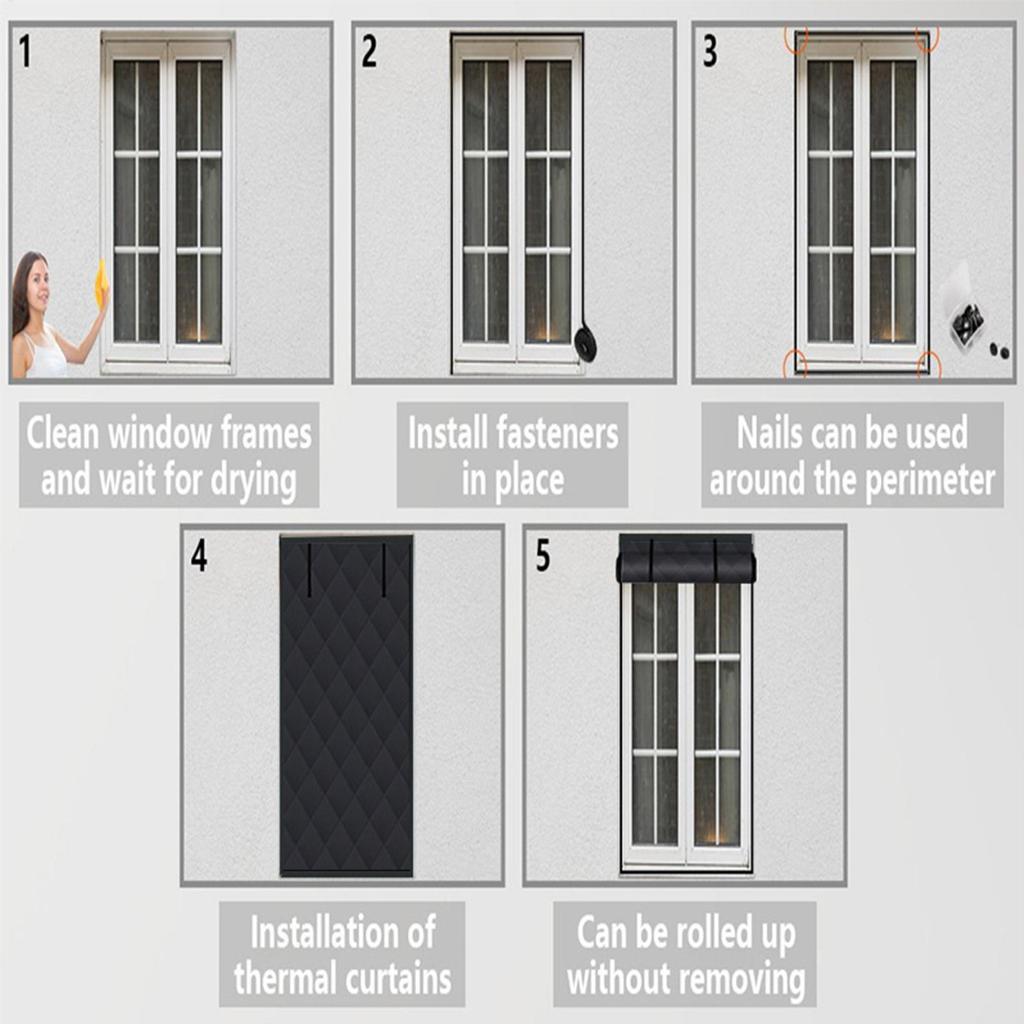 1

Clean window frames and wait for drying

2

Install fasteners in place

3

Nails can be used around the perimeter

4

Installation of thermal curtains

5

Can be rolled up without removing