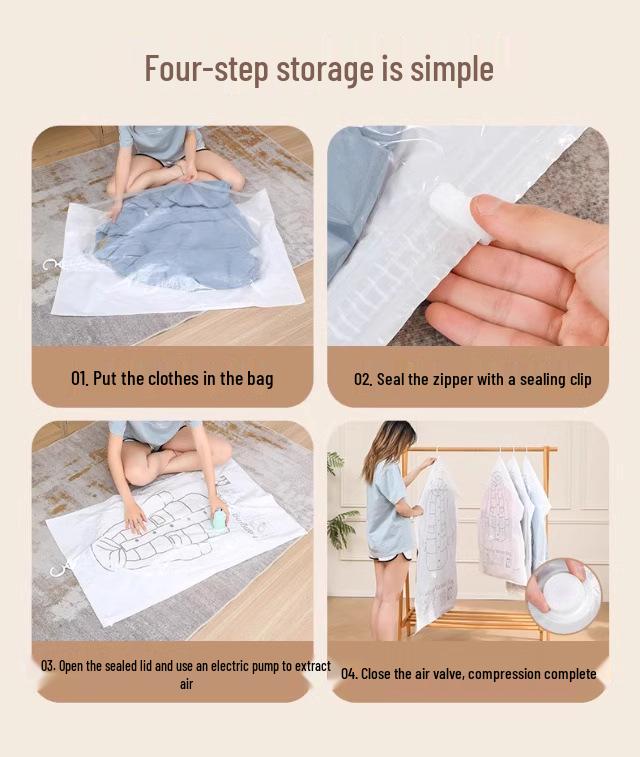 Four-step storage is simple

01. Put the clothes in the bag

02. Seal the zipper with a sealing clip

03. Open the sealed lid and use an electric pump to extract air

04. Close the air valve, compression complete