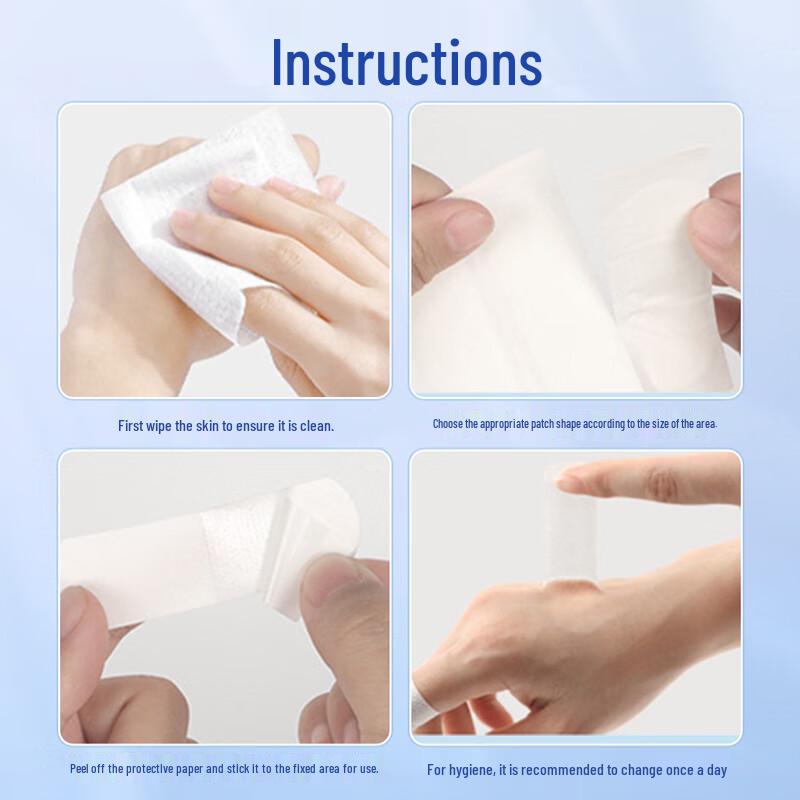 Instructions

First wipe the skin to ensure it is clean.

Choose the appropriate patch shape according to the size of the area.

Peel off the protective paper and stick it to the fixed area for use.

For hygiene, it is recommended to change once a day