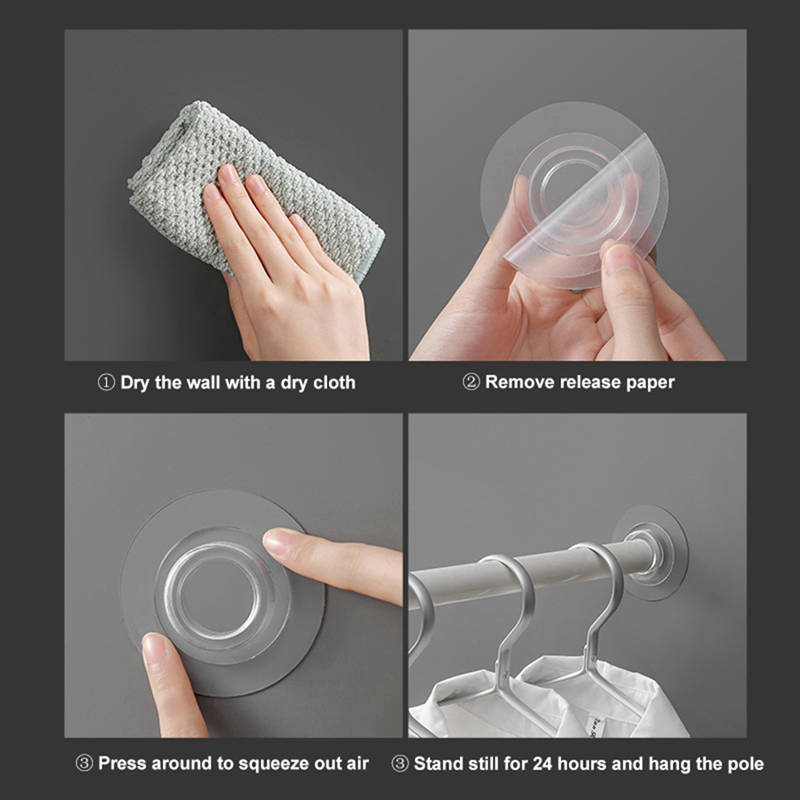 ① Dry the wall with a dry cloth

② Remove release paper

③ Press around to squeeze out air

③ Stand still for 24 hours and hang the pole