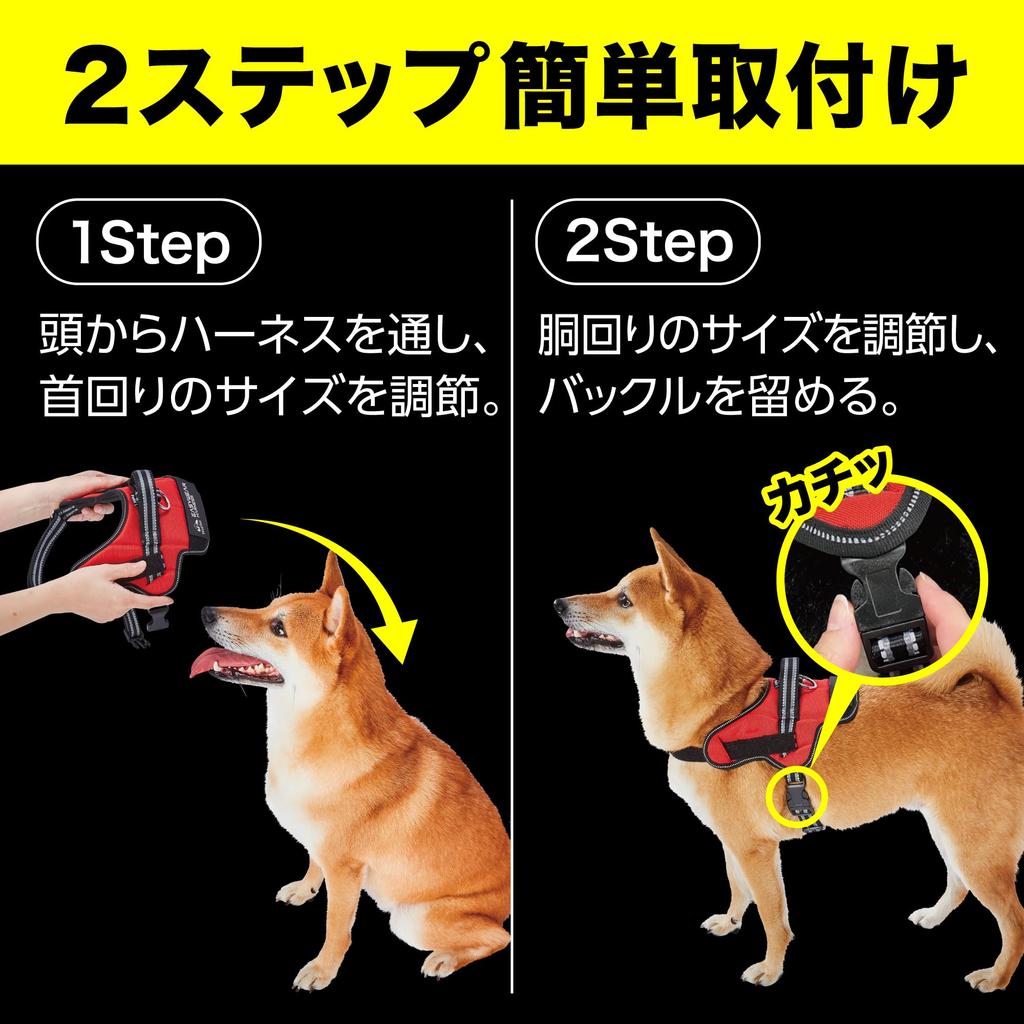 2ステップ簡単取付け

1Step

頭からハーネスを通し、首回りのサイズを調節。

2Step

胴回りのサイズを調節し、バックルを留める。

カチッ