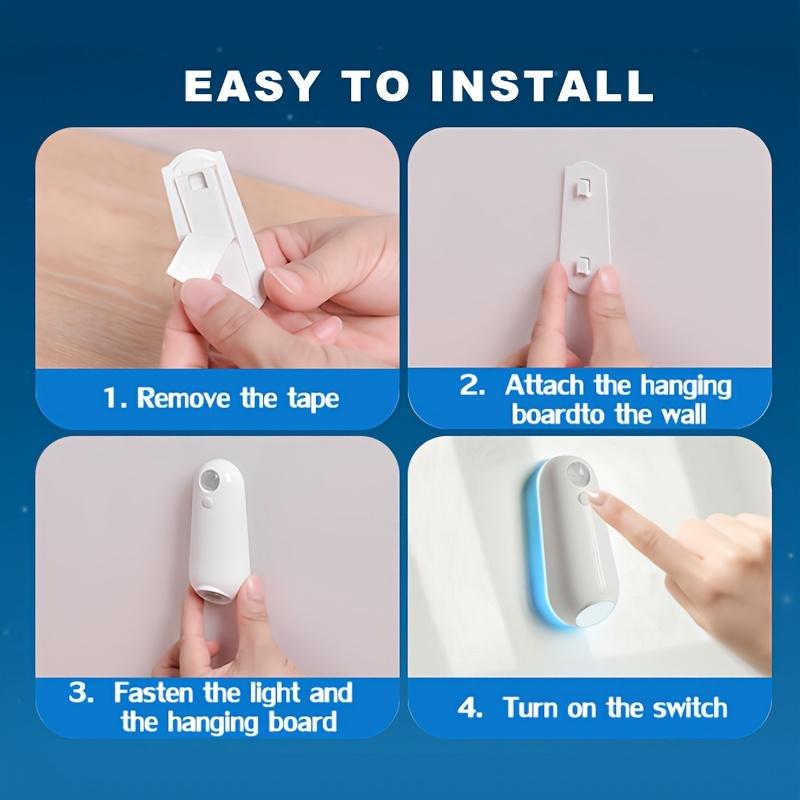 EASY TO INSTALL

1. Remove the tape

2. Attach the hanging boardto the wall

3. Fasten the light and the hanging board

4. Turn on the switch