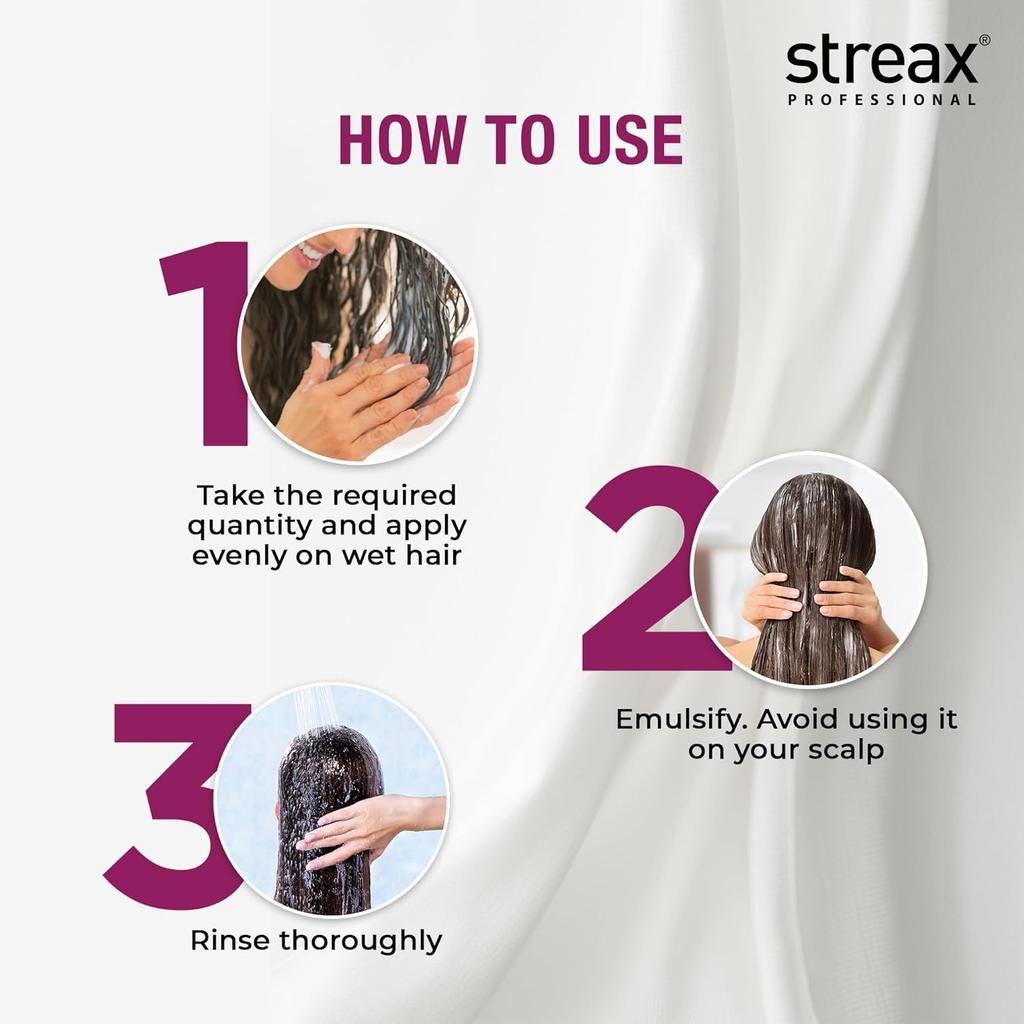 streax®
PROFESSIONAL

HOW TO USE

1

Take the required quantity and apply evenly on wet hair

2

Emulsify. Avoid using it on your scalp

3

Rinse thoroughly