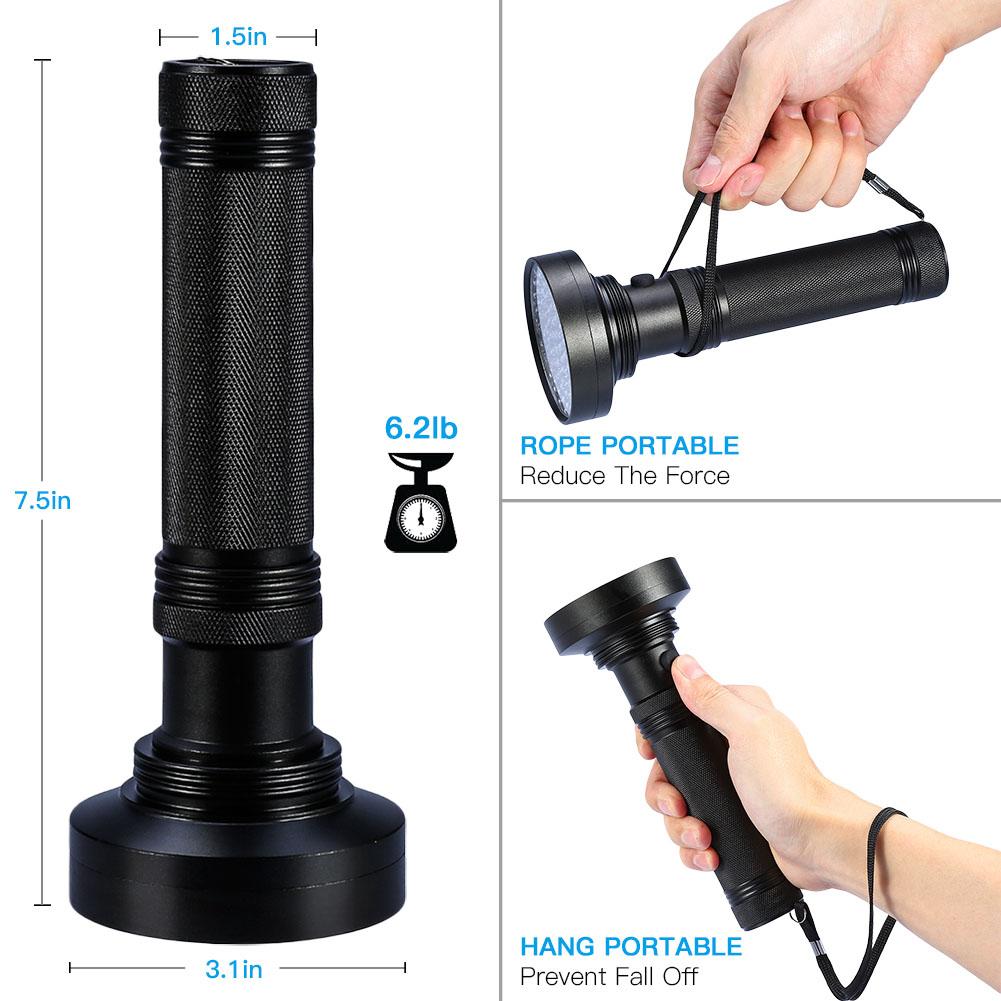 1.5in

7.5in

6.2lb

3.1in

ROPE PORTABLE
Reduce The Force

HANG PORTABLE
Prevent Fall Off