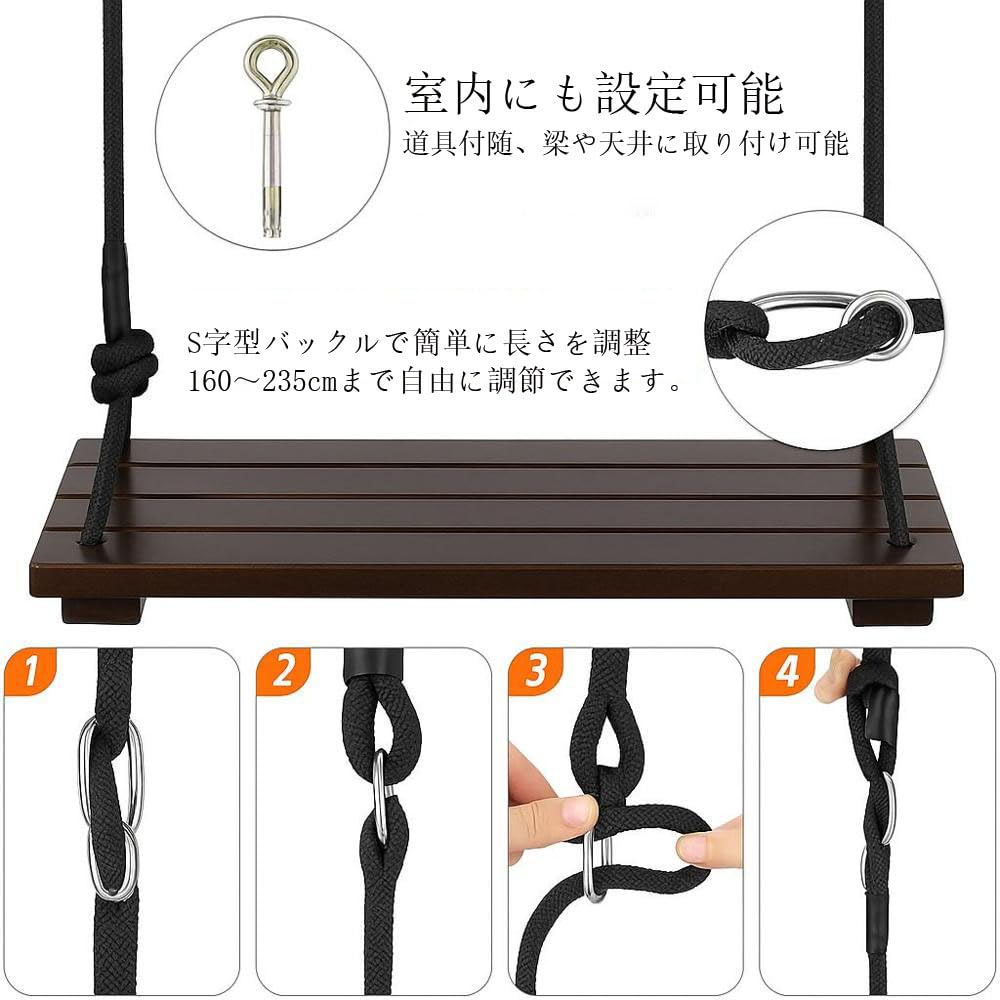 室内にも設定可能
道具付随、梁や天井に取り付け可能

S字型バックルで簡単に長さを調整
160～235cmまで自由に調節できます。

1

2

3

4