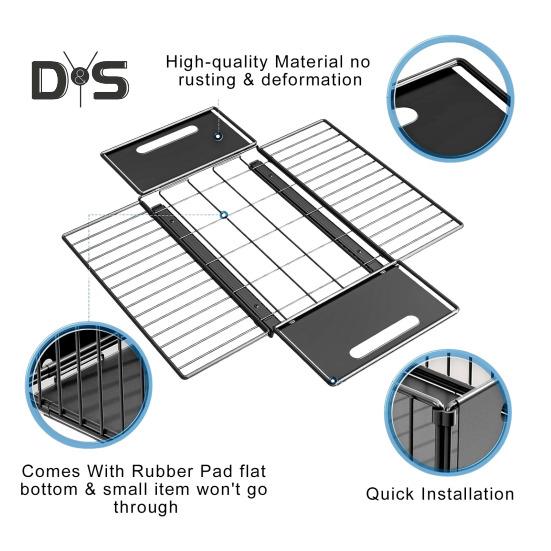 D&S

High-quality Material no rusting & deformation

Comes With Rubber Pad flat bottom & small item won't go through

Quick Installation