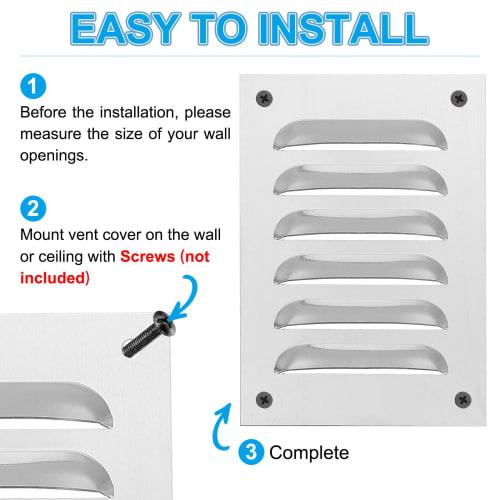 EASY TO INSTALL

1
Before the installation, please measure the size of your wall openings.

2
Mount vent cover on the wall or ceiling with Screws (not included)

3 Complete