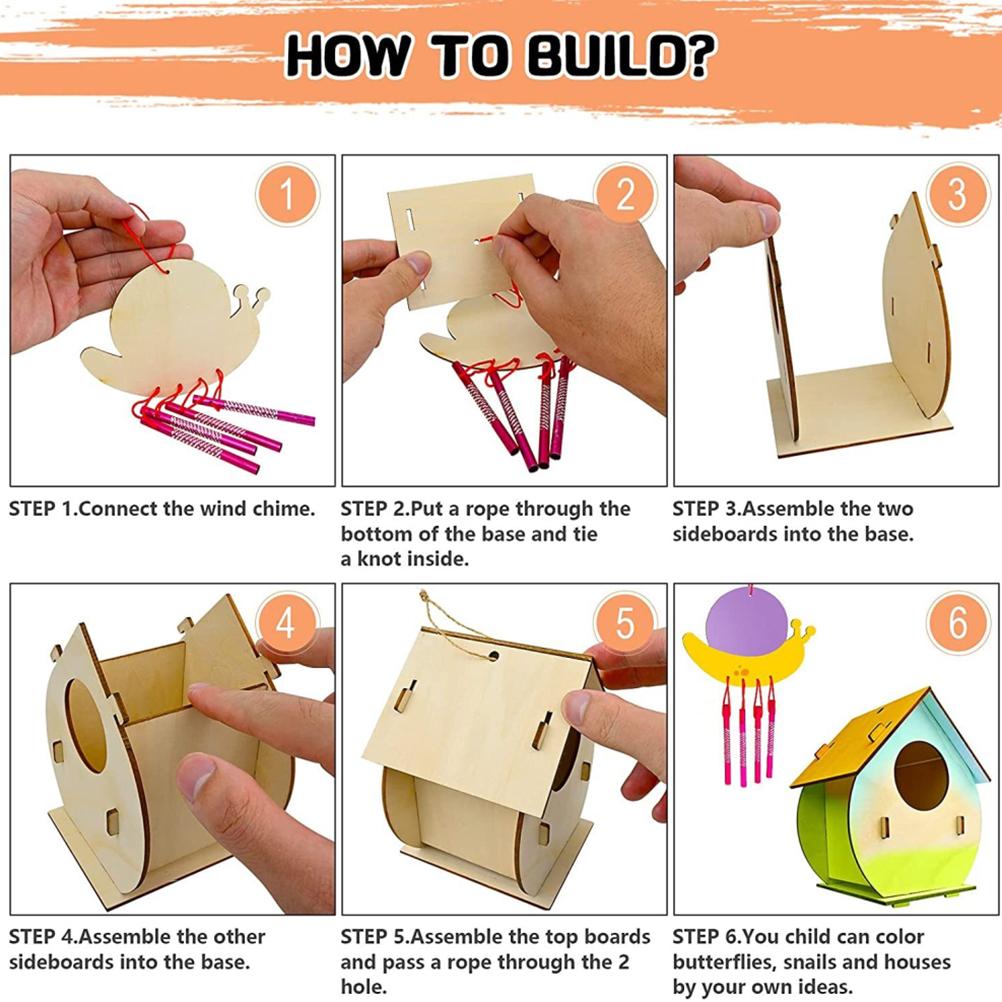 HOW TO BUILD?

1

STEP 1.Connect the wind chime.

2

STEP 2.Put a rope through the bottom of the base and tie a knot inside.

3

STEP 3.Assemble the two sideboards into the base.

4

STEP 4.Assemble the other sideboards into the base.

5

STEP 5.Assemble the top boards and pass a rope through the 2 hole.

6

STEP 6.You child can color butterflies, snails and houses by your own ideas.