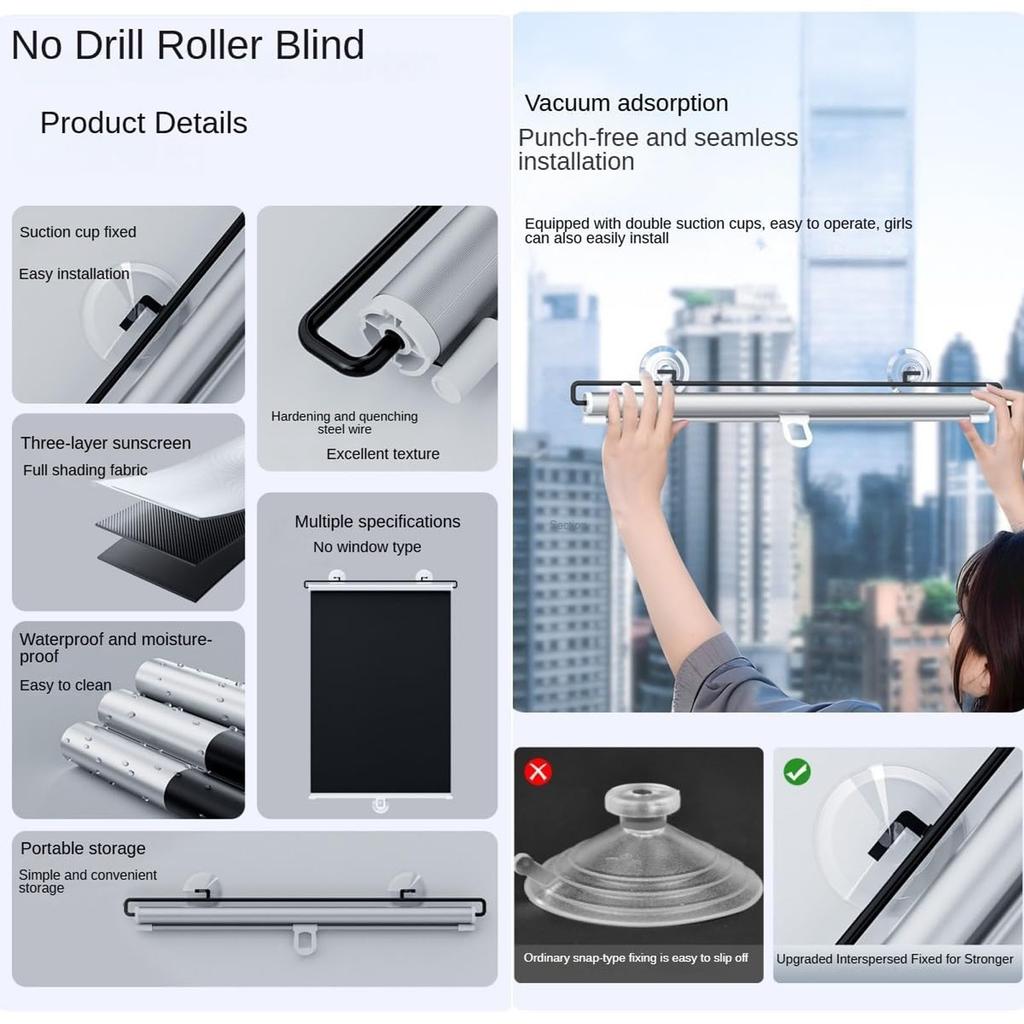 No Drill Roller Blind

Product Details

Suction cup fixed

Easy installation

Hardening and quenching steel wire

Excellent texture

Three-layer sunscreen

Full shading fabric

Multiple specifications

No window type

Waterproof and moisture-proof

Easy to clean

Portable storage

Simple and convenient storage

Vacuum adsorption

Punch-free and seamless installation

Equipped with double suction cups, easy to operate, girls can also easily install

Ordinary snap-type fixing is easy to slip off

Upgraded Interspersed Fixed for Stronger