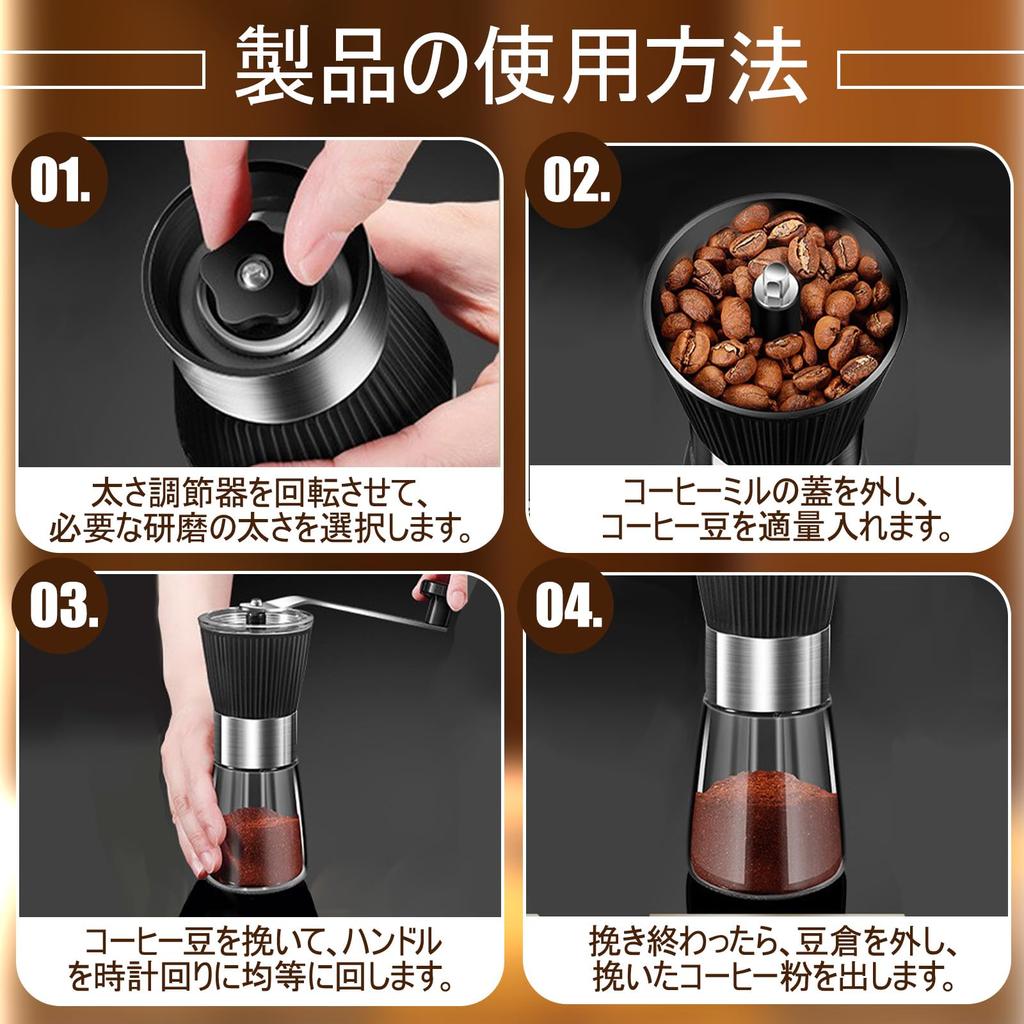 製品の使用方法

01.

太さ調節器を回転させて、必要な研磨の太さを選択します。

02.

コーヒーミルの蓋を外し、コーヒー豆を適量入れます。

03.

コーヒー豆を挽いて、ハンドルを時計回りに均等に回します。

04.

挽き終わったら、豆倉を外し、挽いたコーヒー粉を出します。