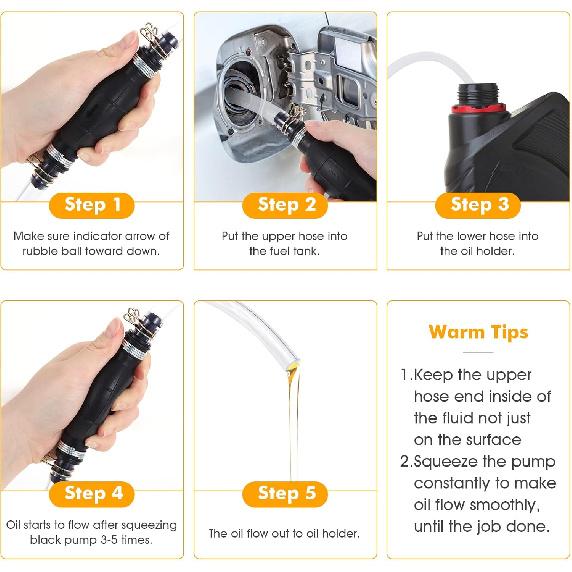 Step 1

Make sure indicator arrow of rubble ball toward down.

Step 2

Put the upper hose into the fuel tank.

Step 3

Put the lower hose into the oil holder.

Step 4

Oil starts to flow after squeezing black pump 3-5 times.

Step 5

The oil flow out to oil holder.

Warm Tips

1.Keep the upper hose end inside of the fluid not just on the surface
2.Squeeze the pump constantly to make oil flow smoothly, until the job done.